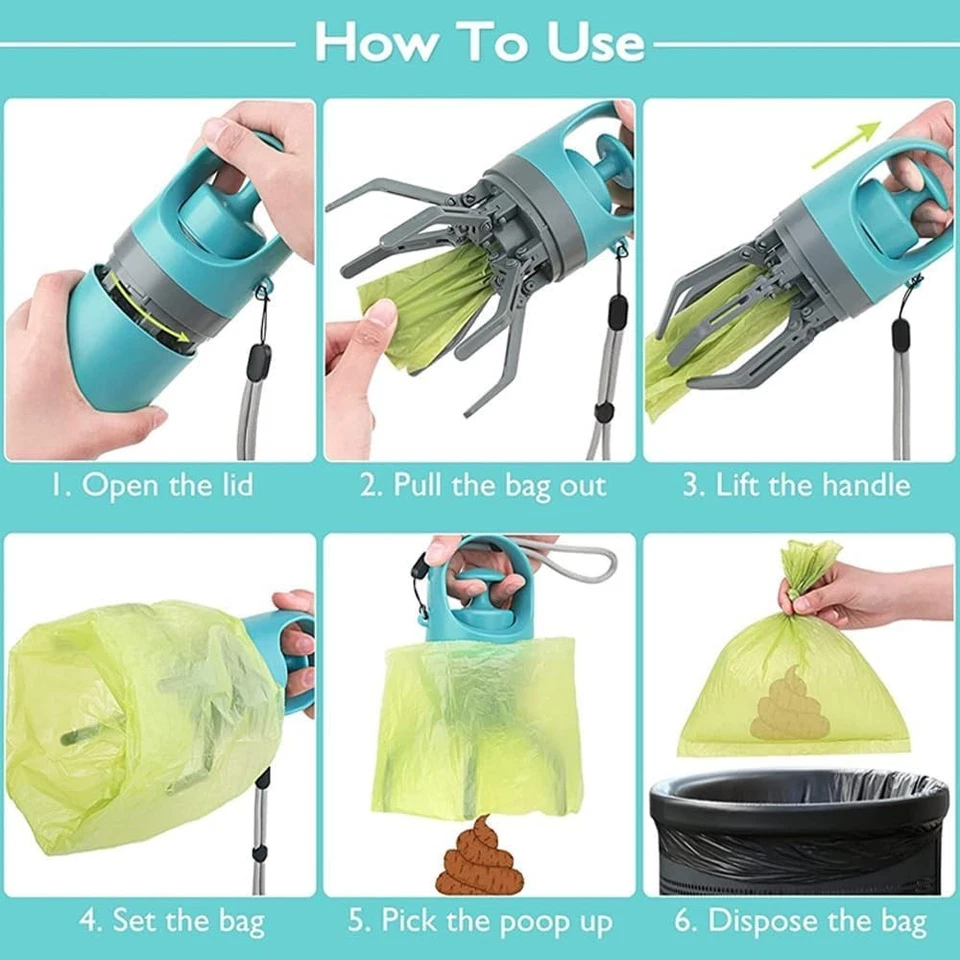 How To Use

1. Open the lid

2. Pull the bag out

3. Lift the handle

4. Set the bag

5. Pick the poop up

6. Dispose the bag