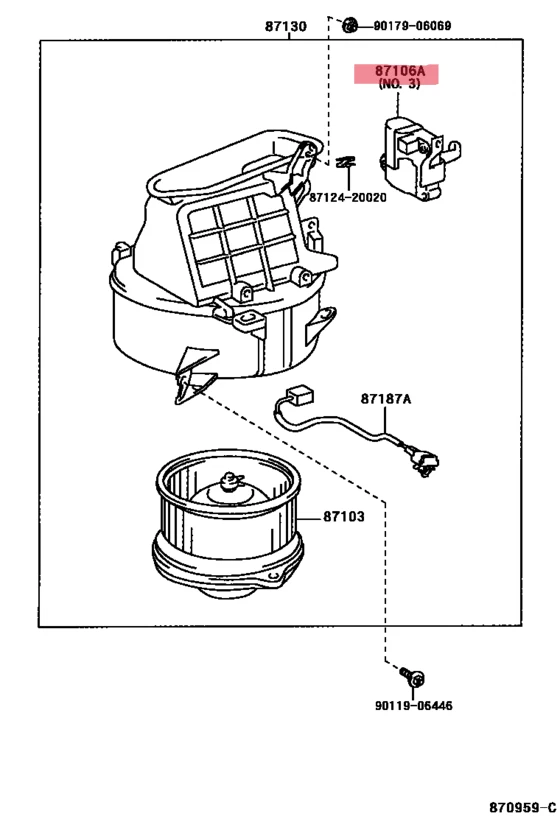 87130
90179-06069
87106A
(NO. 3)
87124-20020
87187A
87103
90119-06446
870959-C