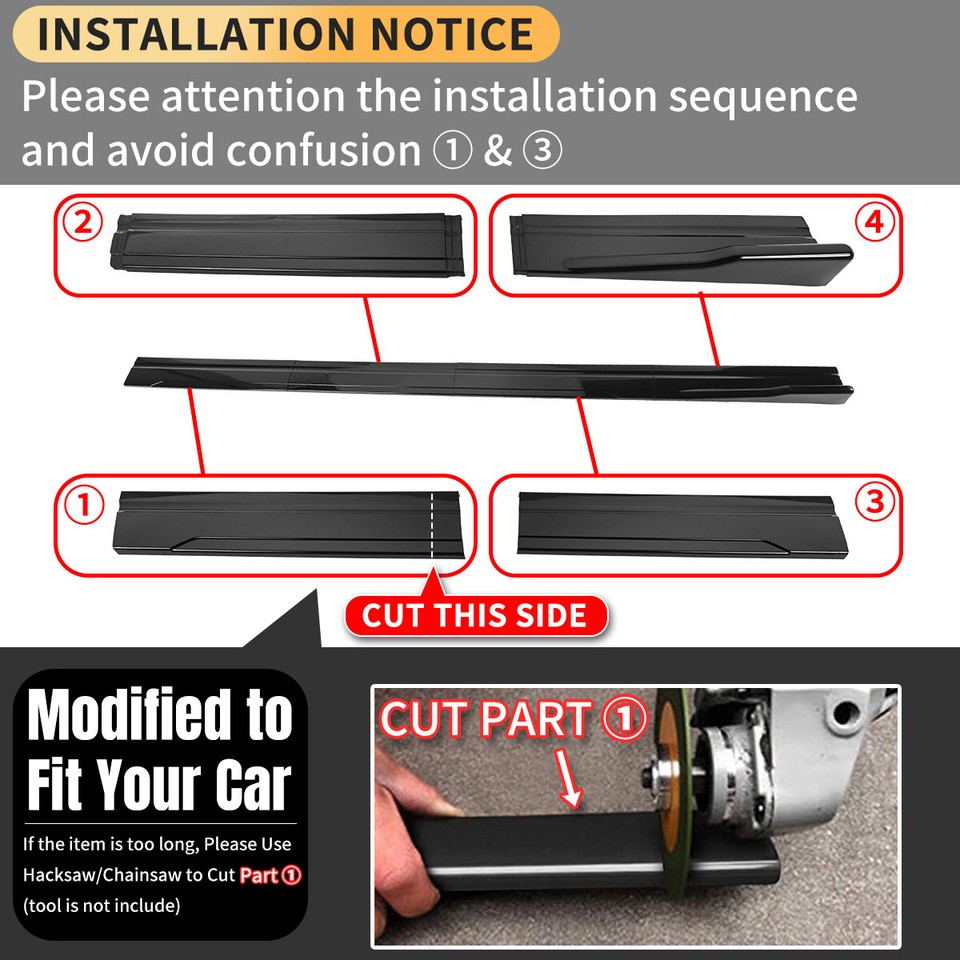 INSTALLATION NOTICE

Please attention the installation sequence and avoid confusion ① & ③

②

④

①

③

CUT THIS SIDE

Modified to Fit Your Car

If the item is too long, Please Use Hacksaw/Chainsaw to Cut Part ①
(tool is not include)

CUT PART ①