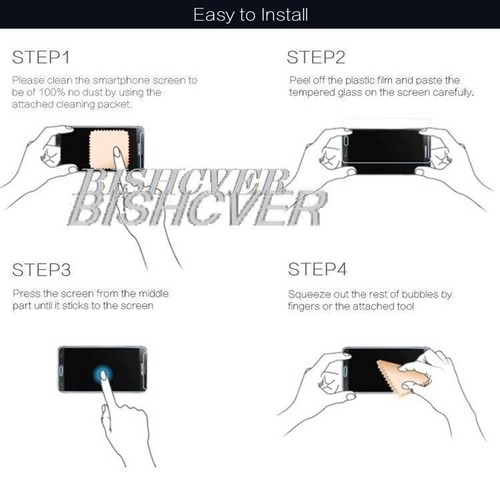 Easy to Install

STEP1

Please clean the smartphone screen to be of 100% no dust by using the attached cleaning packet.

STEP2

Peel off the plastic film and paste the tempered glass on the screen carefully.

BISHCVER
BISHCVER

STEP3

Press the screen from the middle part until it sticks to the screen

STEP4

Squeeze out the rest of bubbles by fingers or the attached tool