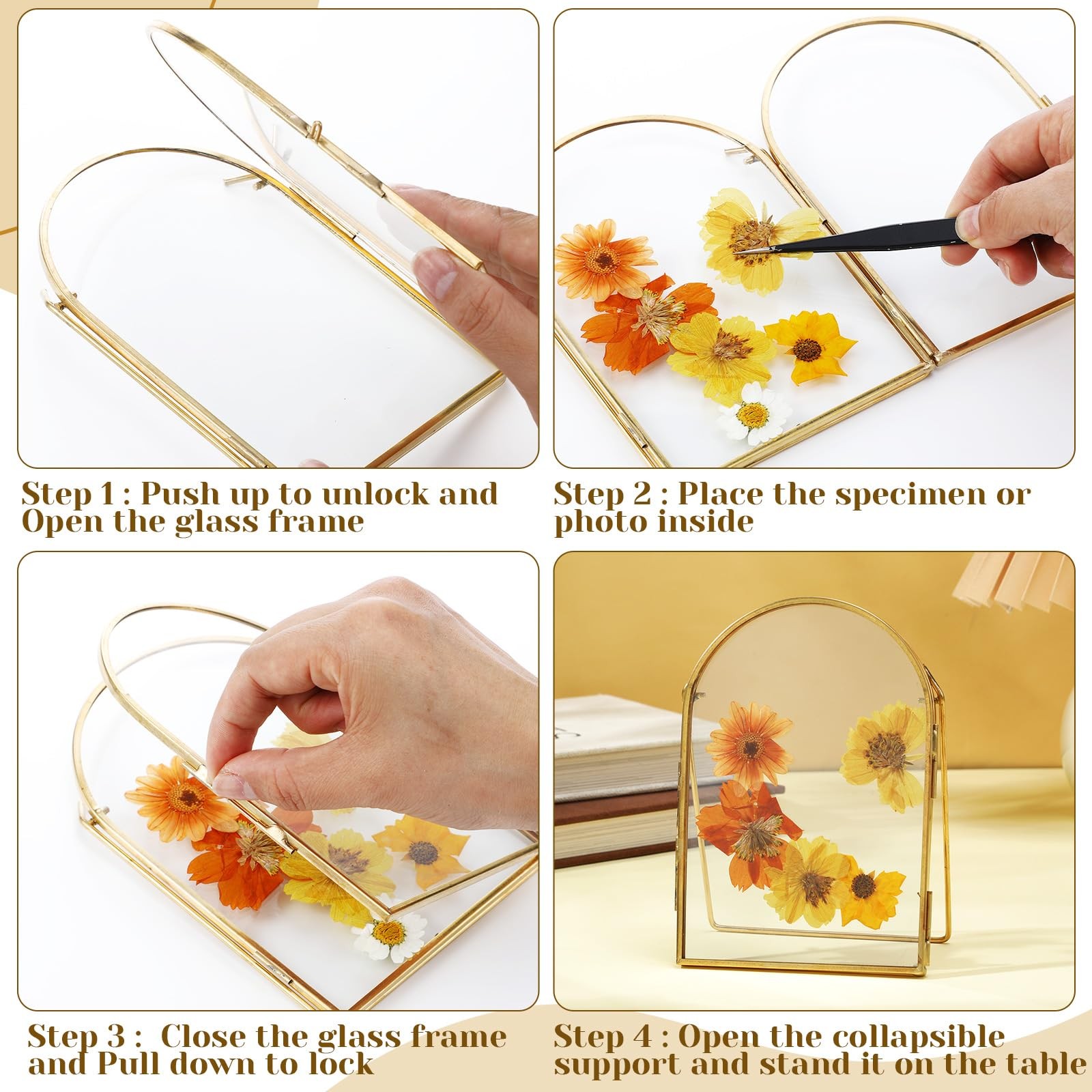 Step 1 : Push up to unlock and Open the glass frame

Step 2 : Place the specimen or photo inside

Step 3 : Close the glass frame and Pull down to lock

Step 4 : Open the collapsible support and stand it on the table