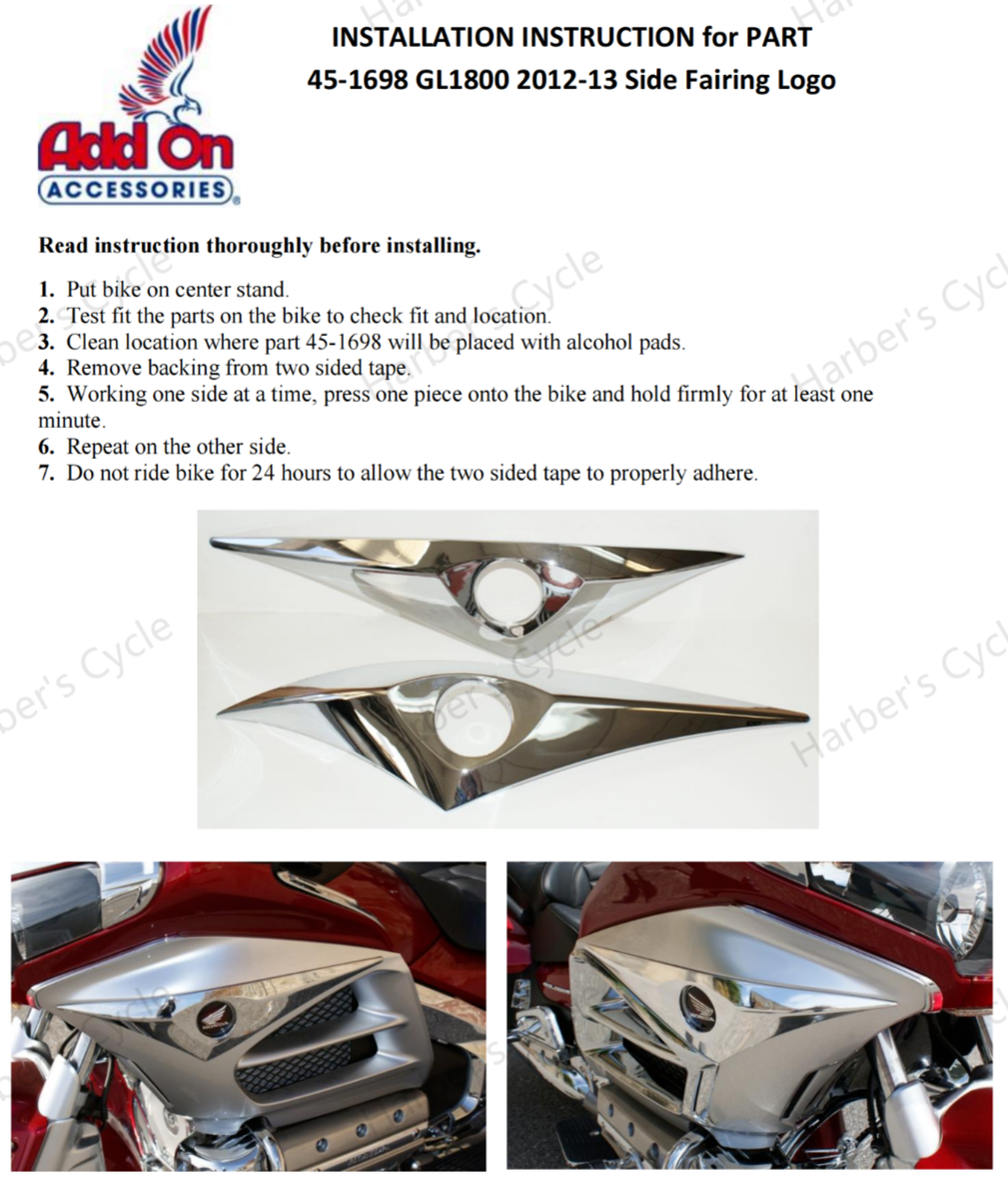 Add On
ACCESSORIES

INSTALLATION INSTRUCTION for PART
45-1698 GL1800 2012-13 Side Fairing Logo

Read instruction thoroughly before installing.

1. Put bike on center stand.
2. Test fit the parts on the bike to check fit and location.
3. Clean location where part 45-1698 will be placed with alcohol pads.
4. Remove backing from two sided tape.
5. Working one side at a time, press one piece onto the bike and hold firmly for at least one minute.
6. Repeat on the other side.
7. Do not ride bike for 24 hours to allow the two sided tape to properly adhere.

Harber's Cycle