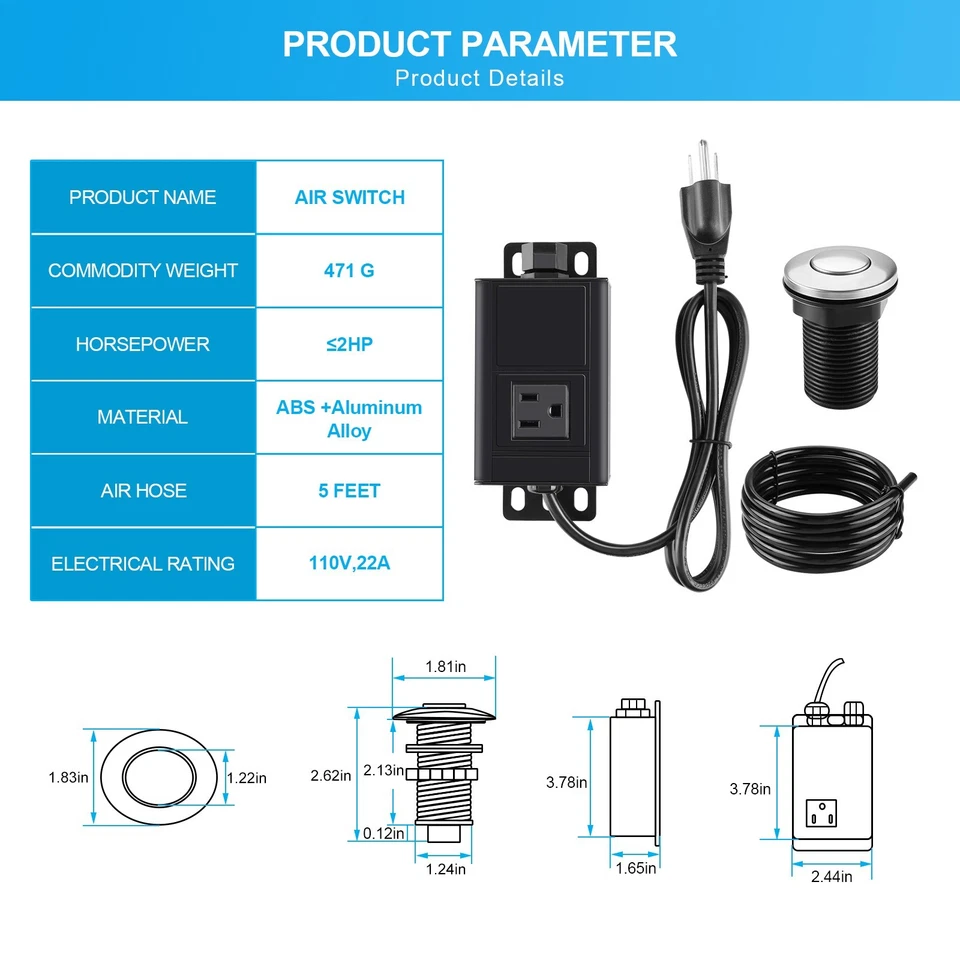 PRODUCT PARAMETER
Product Details

| PRODUCT NAME | AIR SWITCH |
|---|---|
| COMMODITY WEIGHT | 471 G |
| HORSEPOWER | ≤2HP |
| MATERIAL | ABS +Aluminum Alloy |
| AIR HOSE | 5 FEET |
| ELECTRICAL RATING | 110V,22A |

1.83in
1.22in
1.81in
2.62in
2.13in
0.12in
1.24in
3.78in
1.65in
3.78in
2.44in