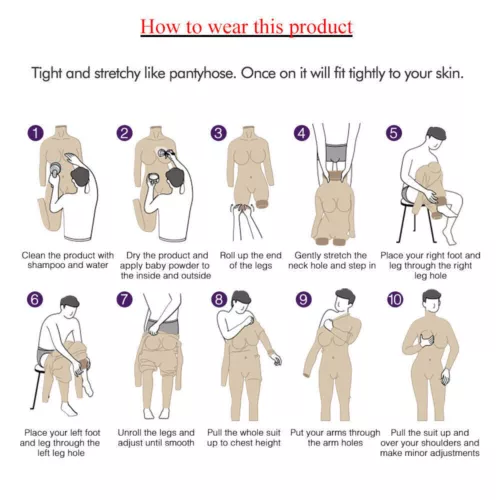 How to wear this product

Tight and stretchy like pantyhose. Once on it will fit tightly to your skin.

1
Clean the product with shampoo and water

2
Dry the product and apply baby powder to the inside and outside

3
Roll up the end of the legs

4
Gently stretch the neck hole and step in

5
Place your right foot and leg through the right leg hole

6
Place your left foot and leg through the left leg hole

7
Unroll the legs and adjust until smooth

8
Pull the whole suit up to chest height

9
Put your arms through the arm holes

10
Pull the suit up and over your shoulders and make minor adjustments