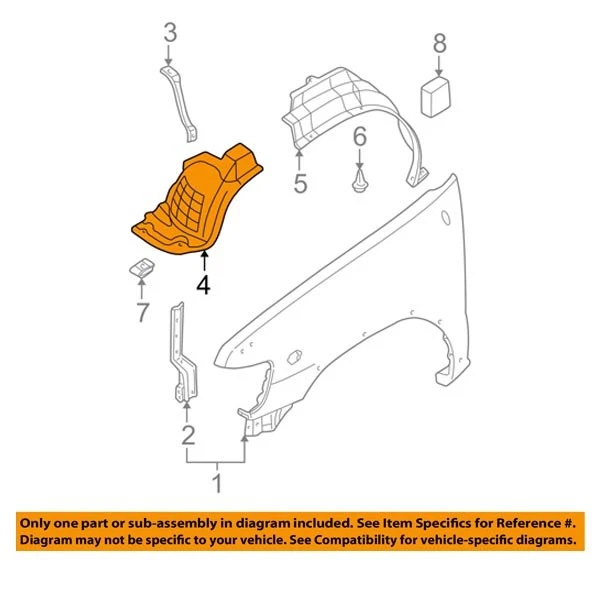 3

8

6

5

4

7

2

1

Only one part or sub-assembly in diagram included. See Item Specifics for Reference #. Diagram may not be specific to your vehicle. See Compatibility for vehicle-specific diagrams.