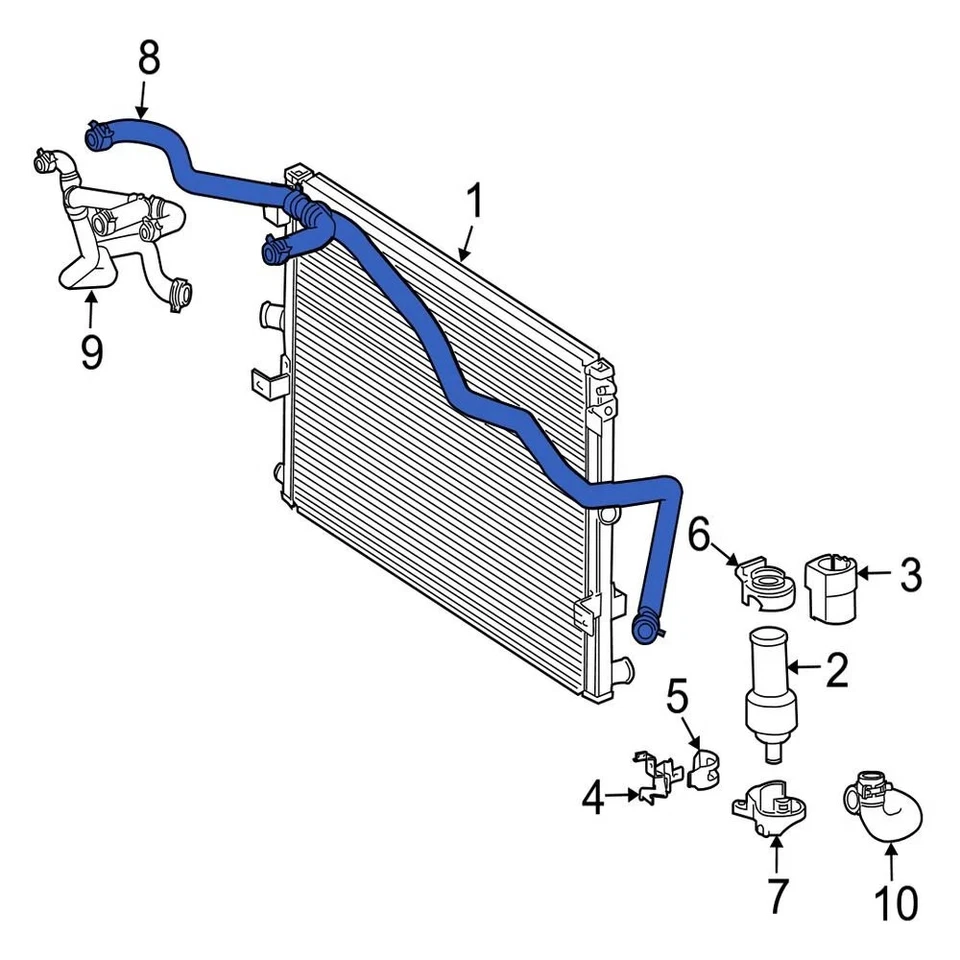 8
1
9
6
3
2
5
4
7
10