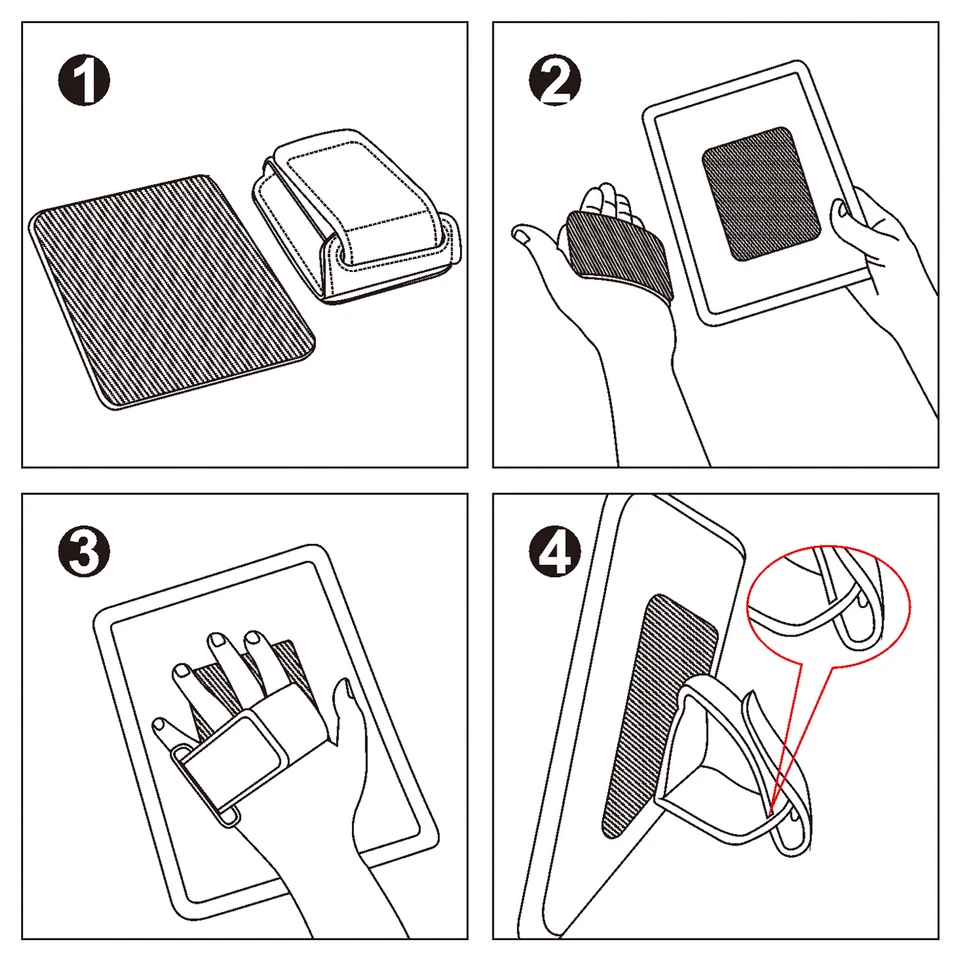 1

2

3

4