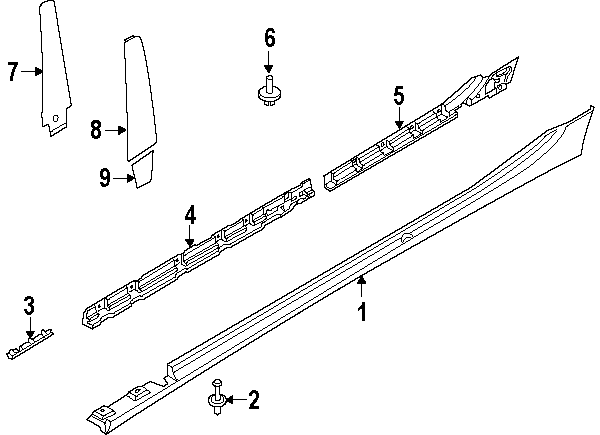 7
6
8
5
9
4
3
1
2