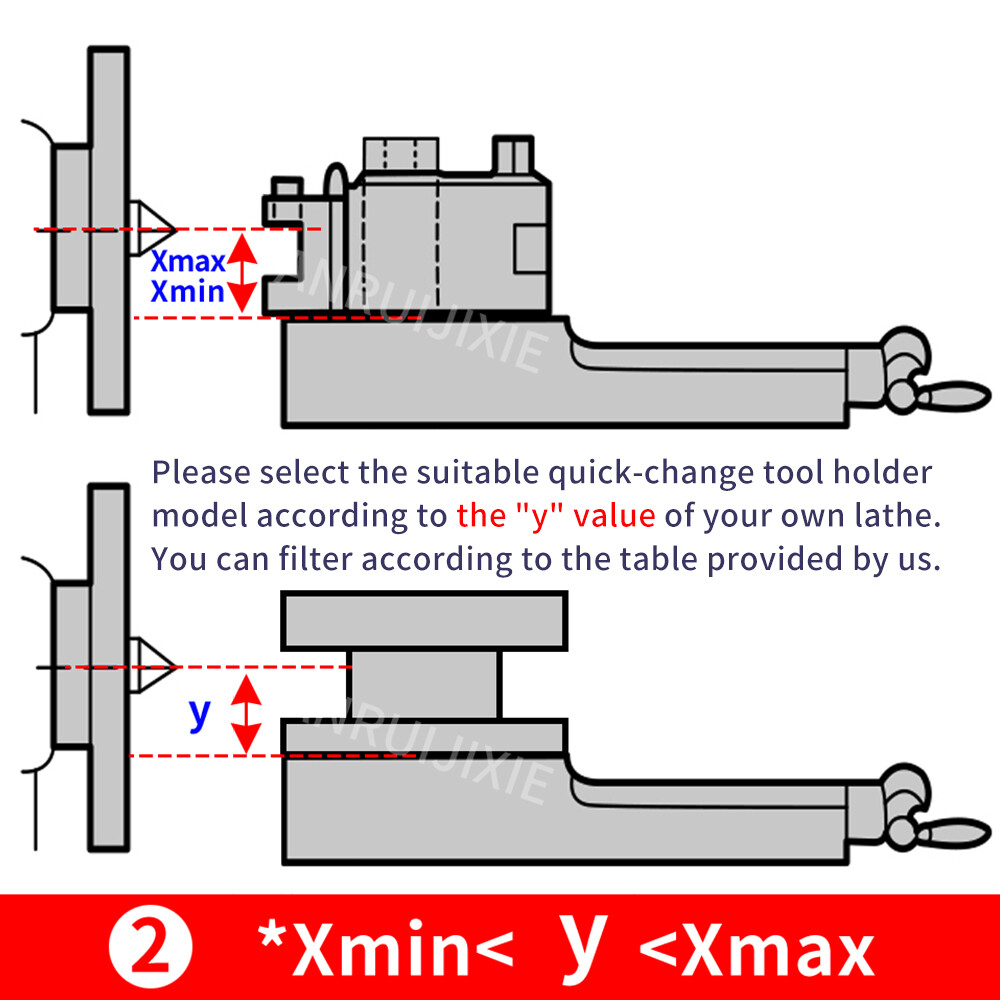 Xmax
Xmin

ANRUIJIXIE

Please select the suitable quick-change tool holder model according to the "y" value of your own lathe. You can filter according to the table provided by us.

y

ANRUIJIXIE

② *Xmin< y <Xmax