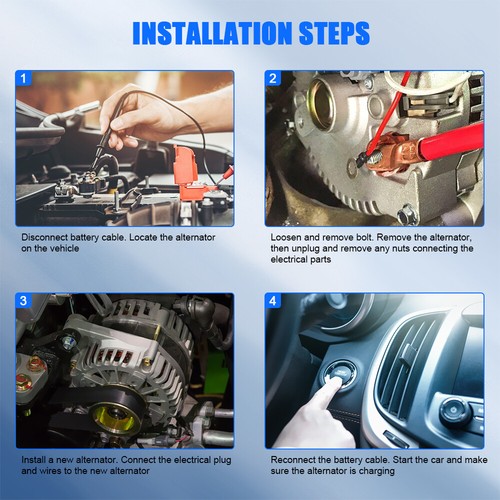 INSTALLATION STEPS

1

Disconnect battery cable. Locate the alternator on the vehicle

2

Loosen and remove bolt. Remove the alternator, then unplug and remove any nuts connecting the electrical parts

3

Install a new alternator. Connect the electrical plug and wires to the new alternator

4

Reconnect the battery cable. Start the car and make sure the alternator is charging