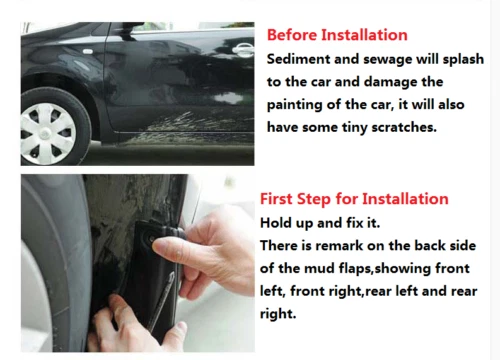 Before Installation

Sediment and sewage will splash to the car and damage the painting of the car, it will also have some tiny scratches.

First Step for Installation

Hold up and fix it.
There is remark on the back side of the mud flaps,showing front left, front right,rear left and rear right.