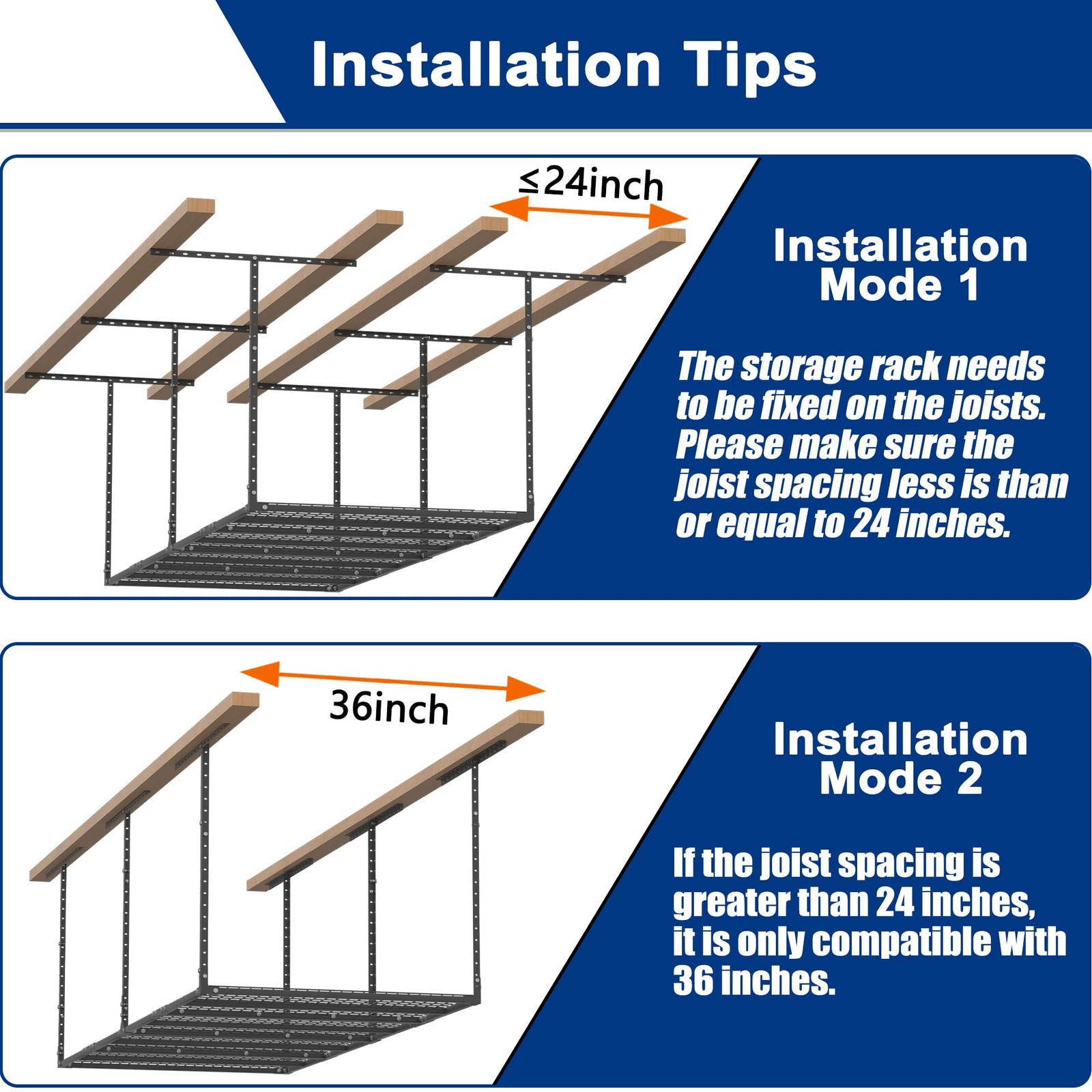 Installation Tips

≤24inch

Installation Mode 1

The storage rack needs to be fixed on the joists. Please make sure the joist spacing less is than or equal to 24 inches.

36inch

Installation Mode 2

If the joist spacing is greater than 24 inches, it is only compatible with 36 inches.