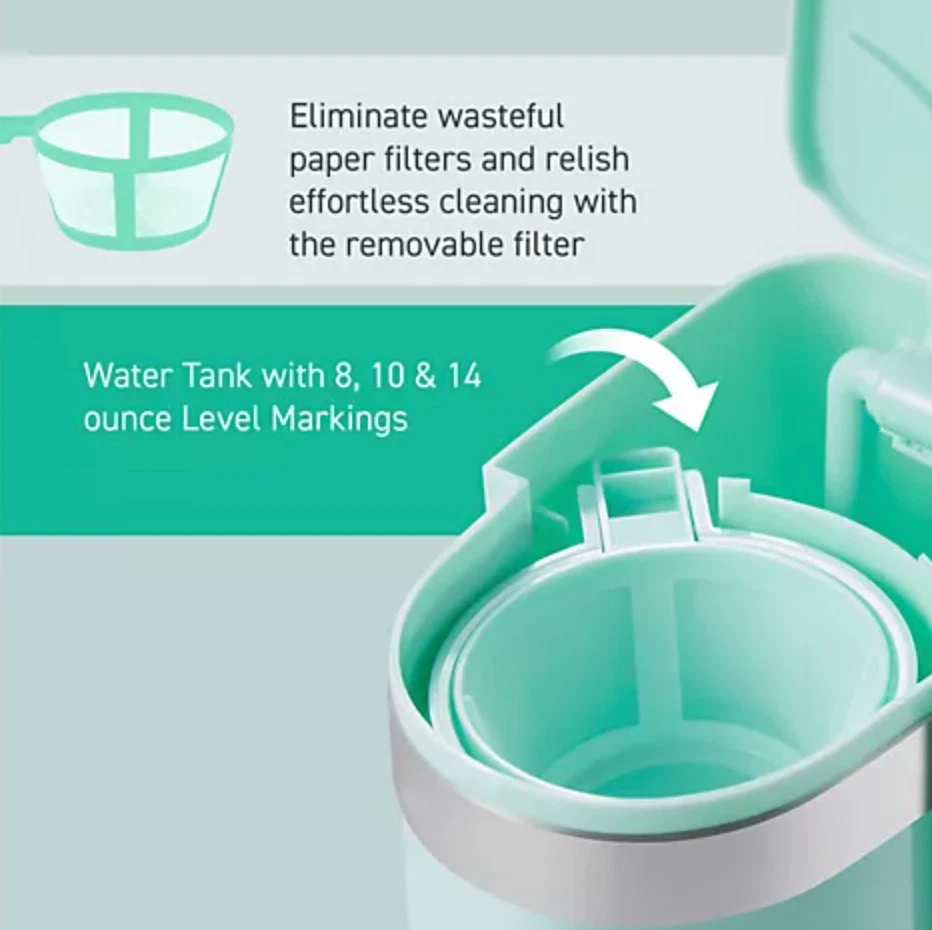 Eliminate wasteful paper filters and relish effortless cleaning with the removable filter

Water Tank with 8, 10 & 14 ounce Level Markings