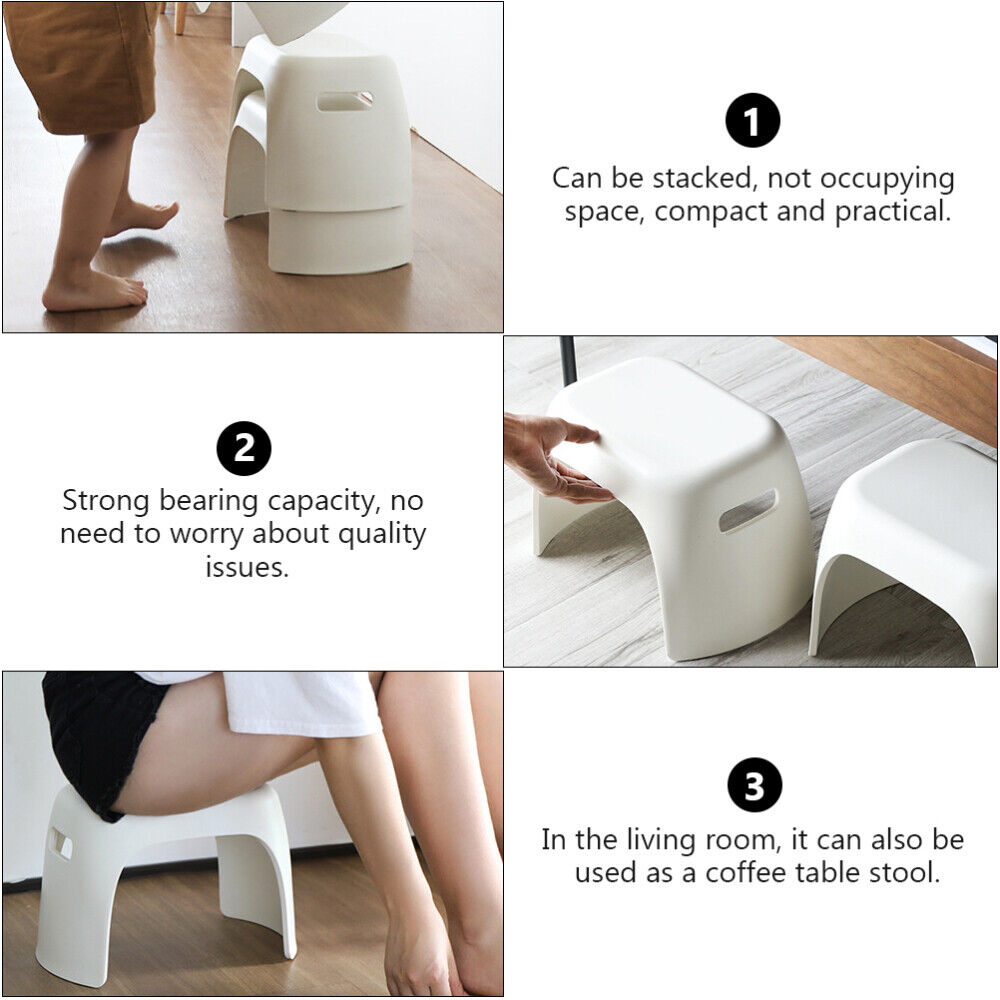 1

Can be stacked, not occupying space, compact and practical.

2

Strong bearing capacity, no need to worry about quality issues.

3

In the living room, it can also be used as a coffee table stool.