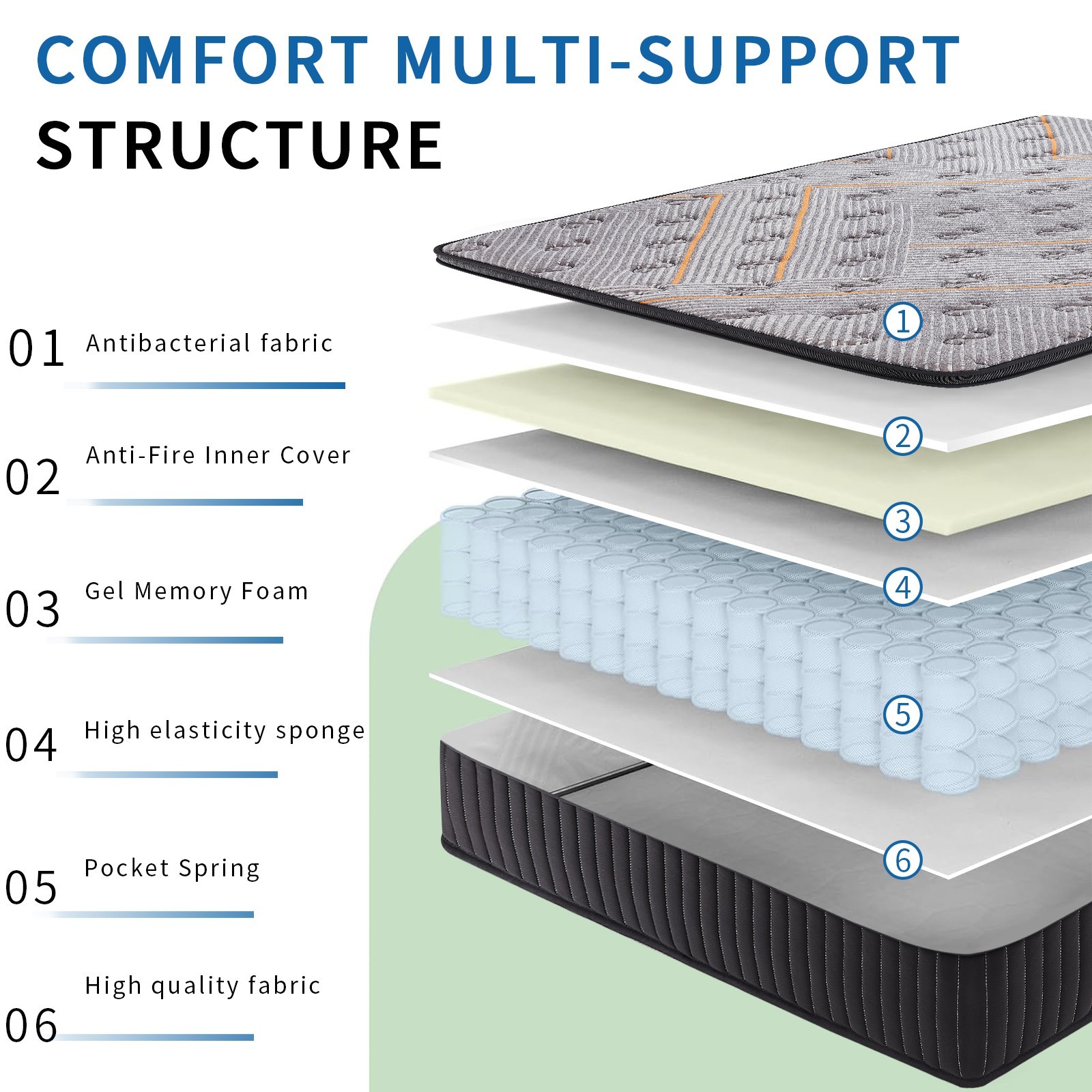 COMFORT MULTI-SUPPORT STRUCTURE

01 Antibacterial fabric

02 Anti-Fire Inner Cover

03 Gel Memory Foam

04 High elasticity sponge

05 Pocket Spring

06 High quality fabric

①
②
③
④
⑤
⑥