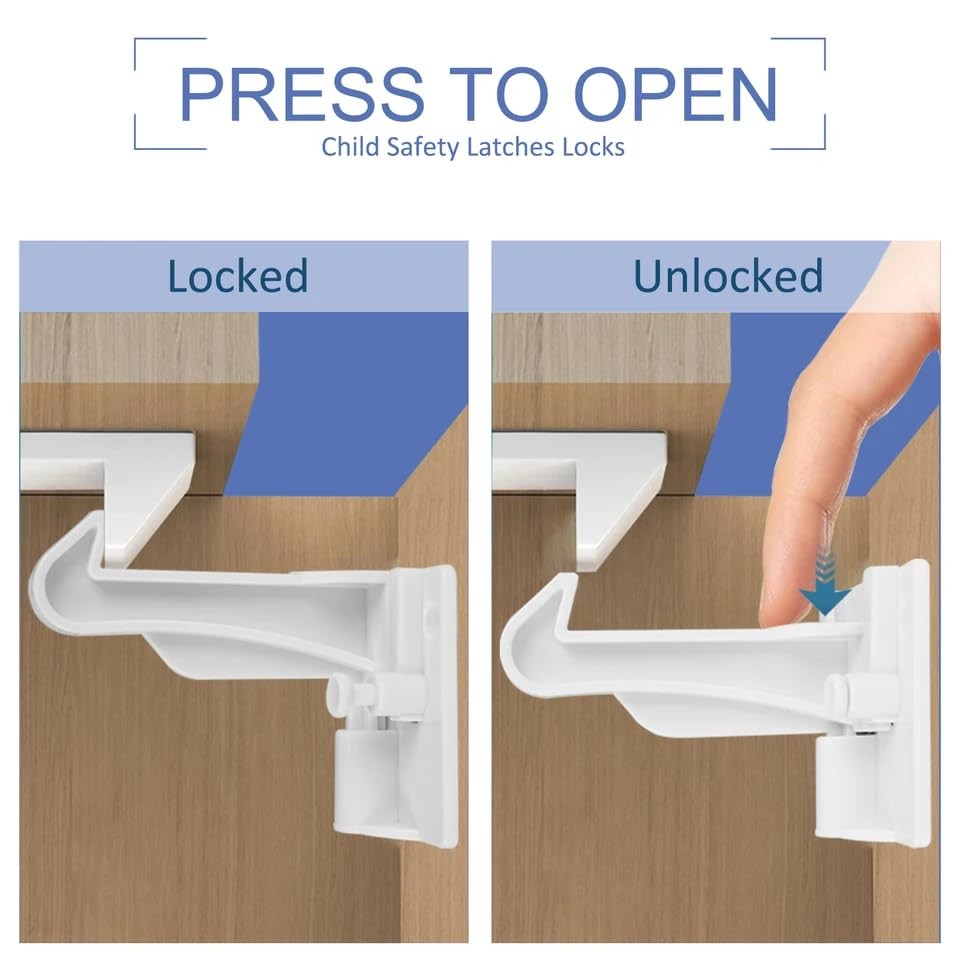 PRESS TO OPEN
Child Safety Latches Locks

Locked

Unlocked