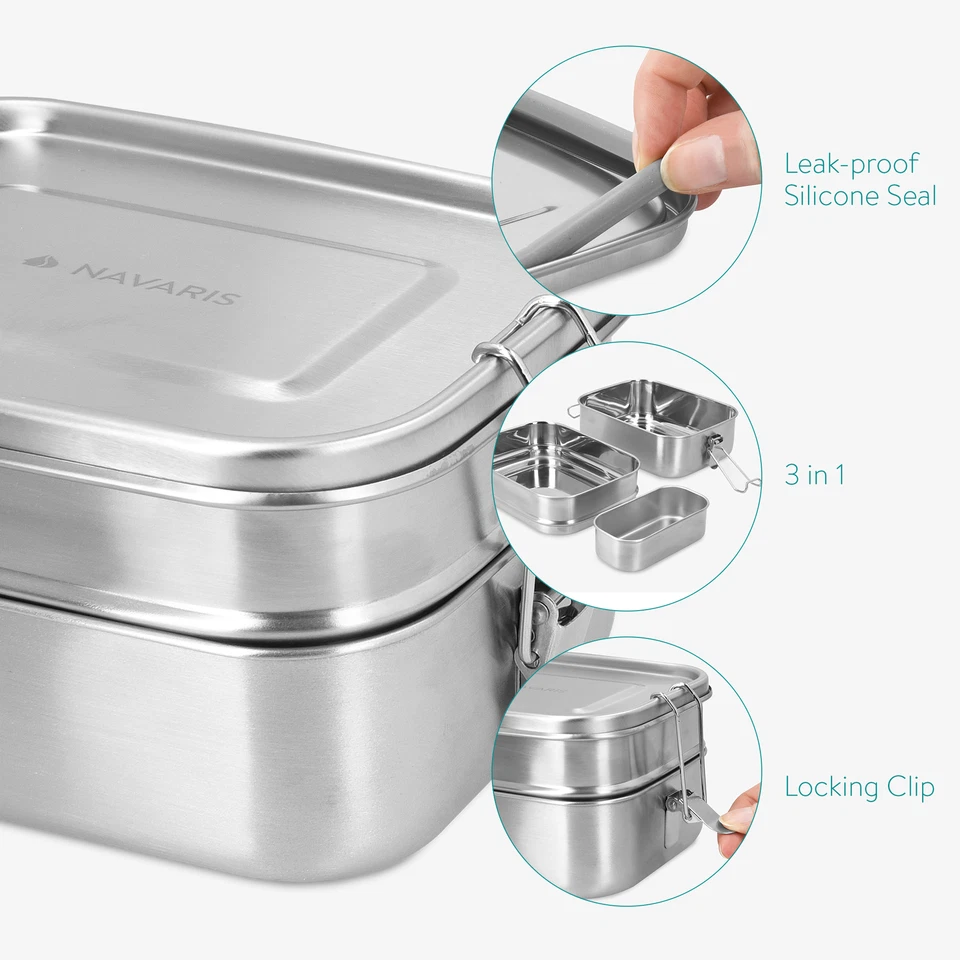 NAVARIS

Leak-proof Silicone Seal

3 in 1

Locking Clip