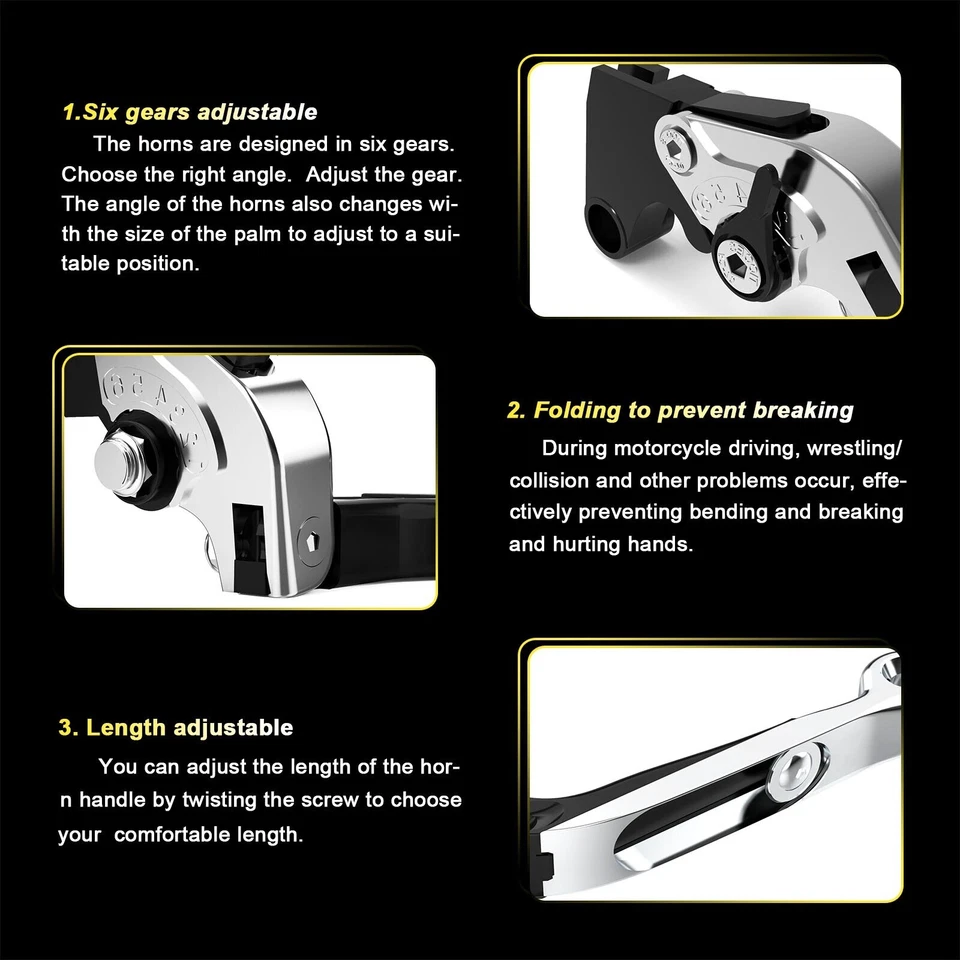 1.Six gears adjustable

The horns are designed in six gears. Choose the right angle. Adjust the gear. The angle of the horns also changes with the size of the palm to adjust to a suitable position.

2. Folding to prevent breaking

During motorcycle driving, wrestling/ collision and other problems occur, effectively preventing bending and breaking and hurting hands.

3. Length adjustable

You can adjust the length of the horn handle by twisting the screw to choose your comfortable length.