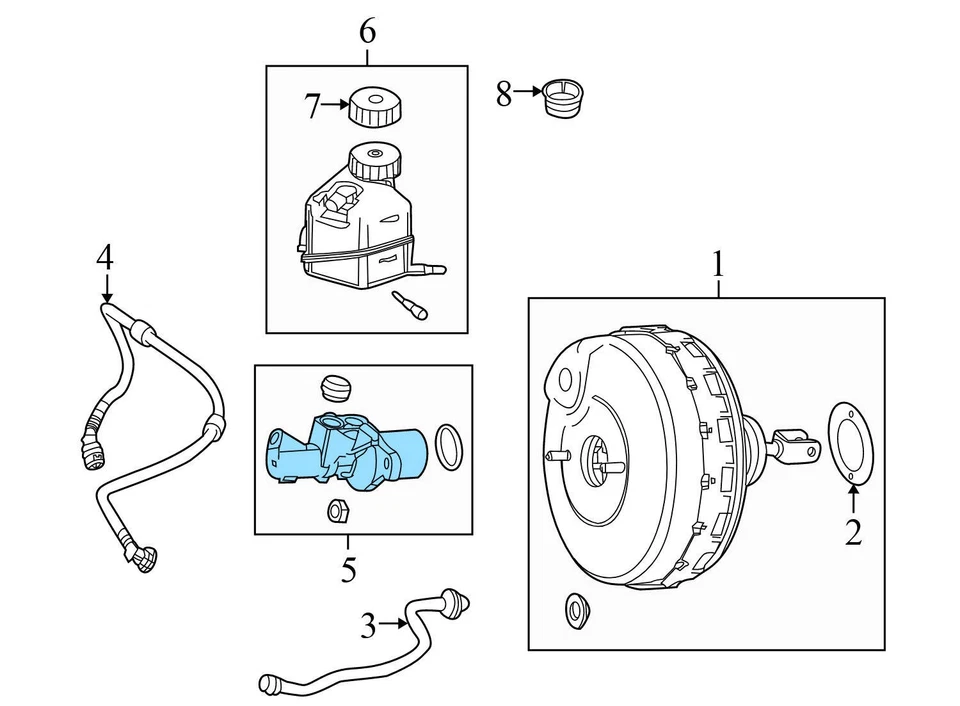 6
7
8
4
1
2
5
3