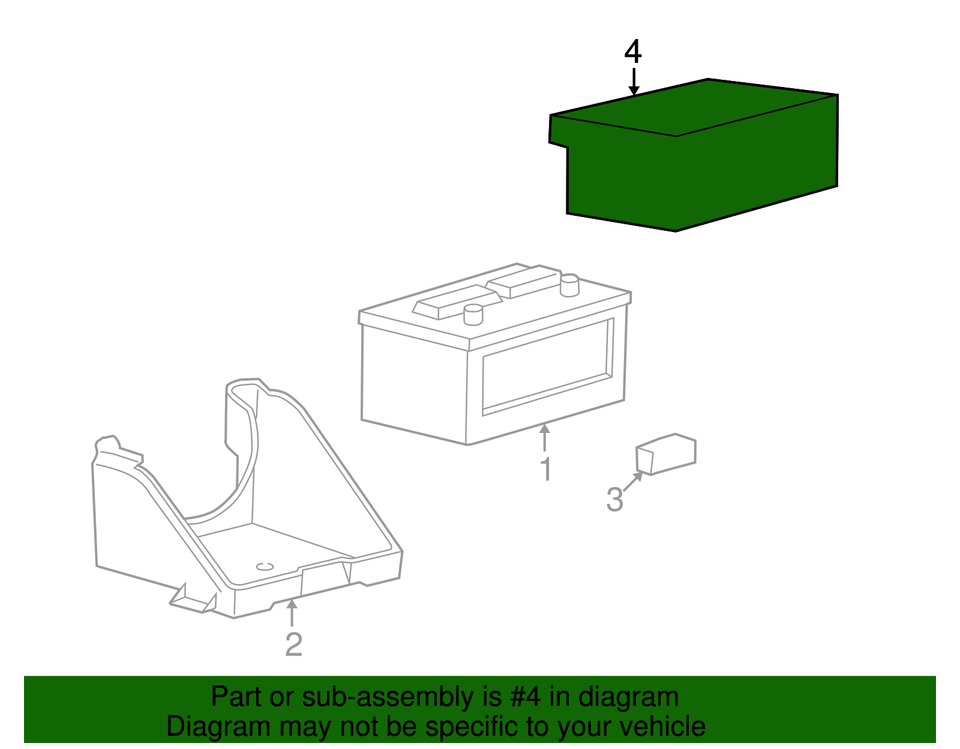 4

1

3

2

Part or sub-assembly is #4 in diagram
Diagram may not be specific to your vehicle