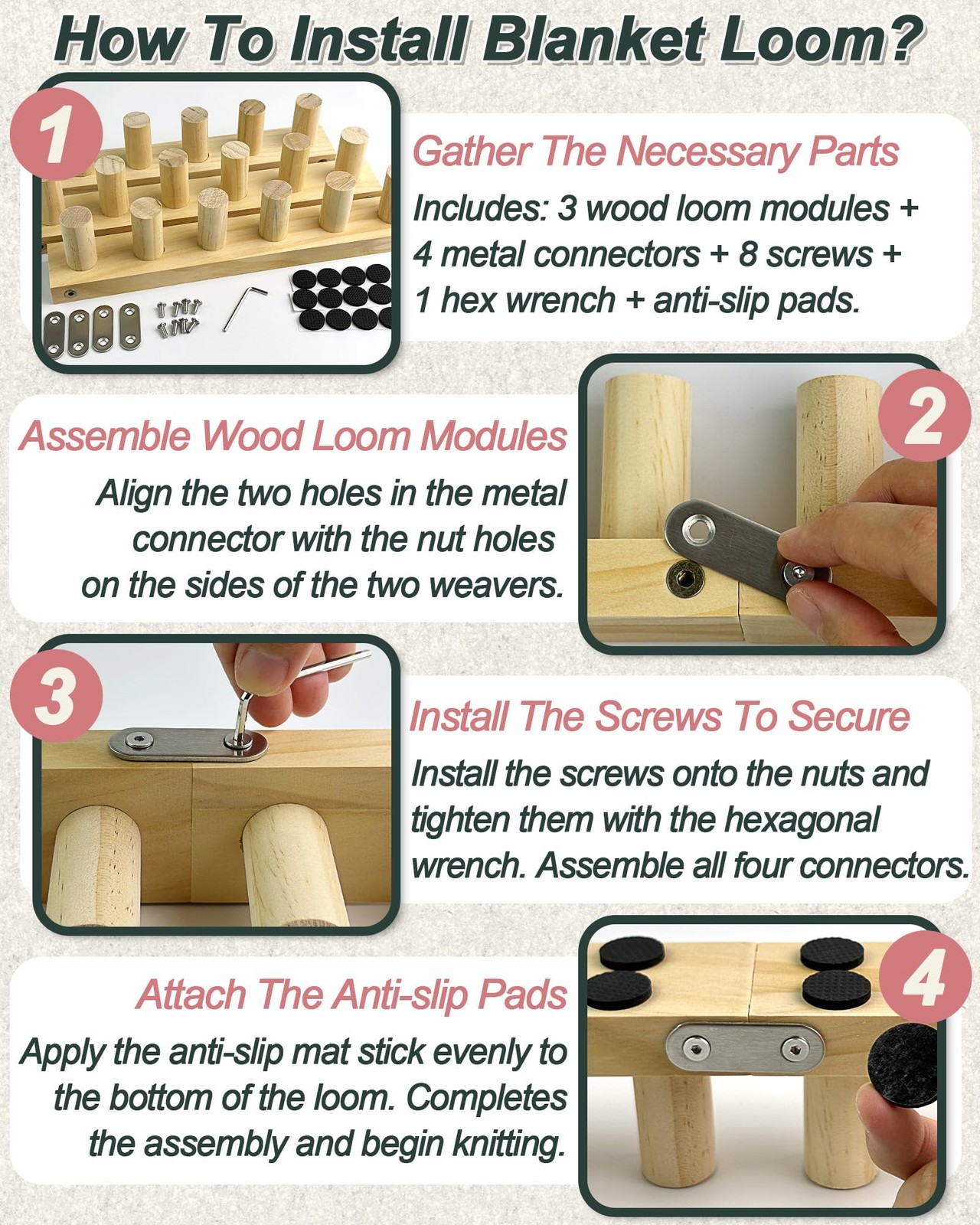 How To Install Blanket Loom?

1

Gather The Necessary Parts

Includes: 3 wood loom modules + 4 metal connectors + 8 screws + 1 hex wrench + anti-slip pads.

2

Assemble Wood Loom Modules

Align the two holes in the metal connector with the nut holes on the sides of the two weavers.

3

Install The Screws To Secure

Install the screws onto the nuts and tighten them with the hexagonal wrench. Assemble all four connectors.

4

Attach The Anti-slip Pads

Apply the anti-slip mat stick evenly to the bottom of the loom. Completes the assembly and begin knitting.