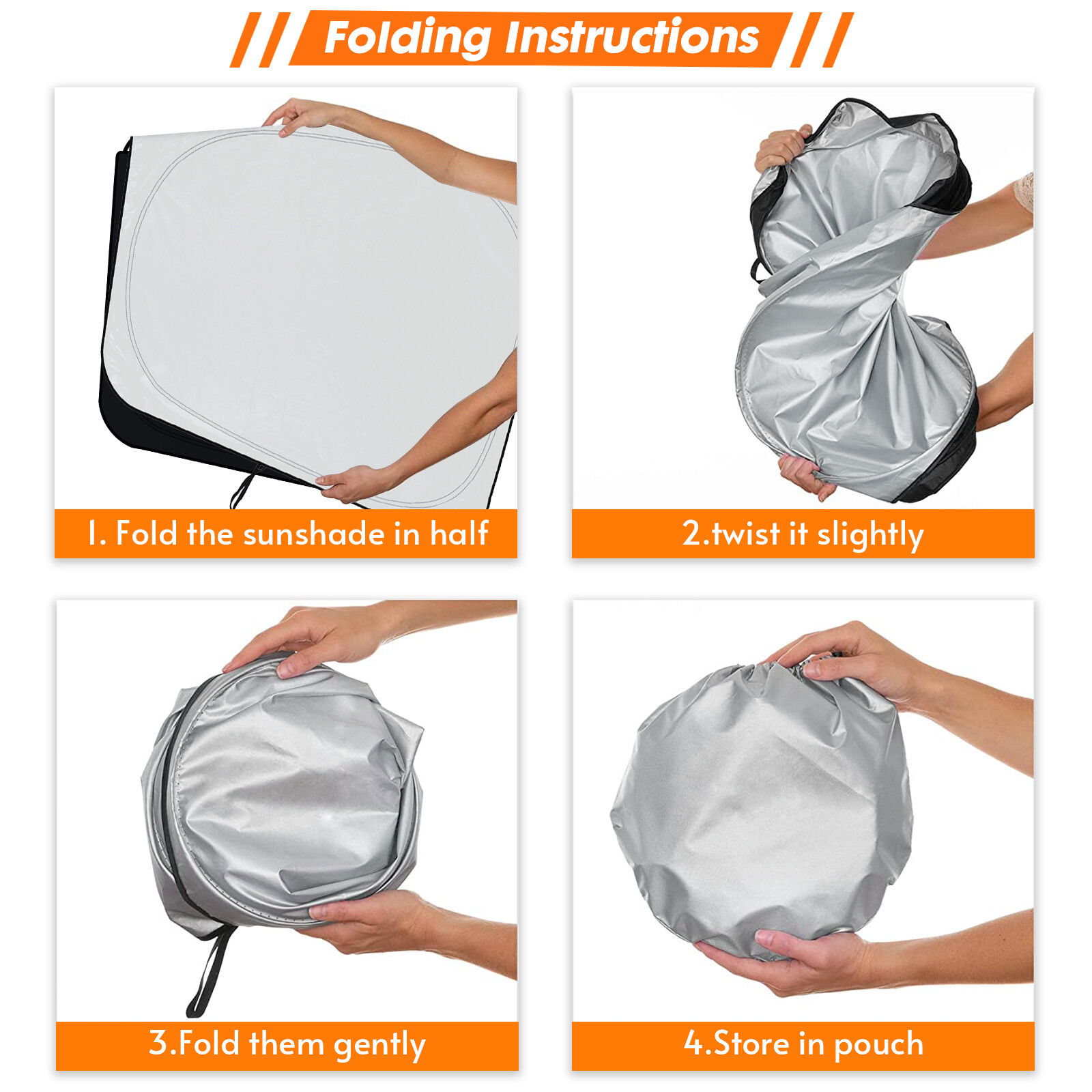 Folding Instructions

1. Fold the sunshade in half

2.twist it slightly

3.Fold them gently

4.Store in pouch