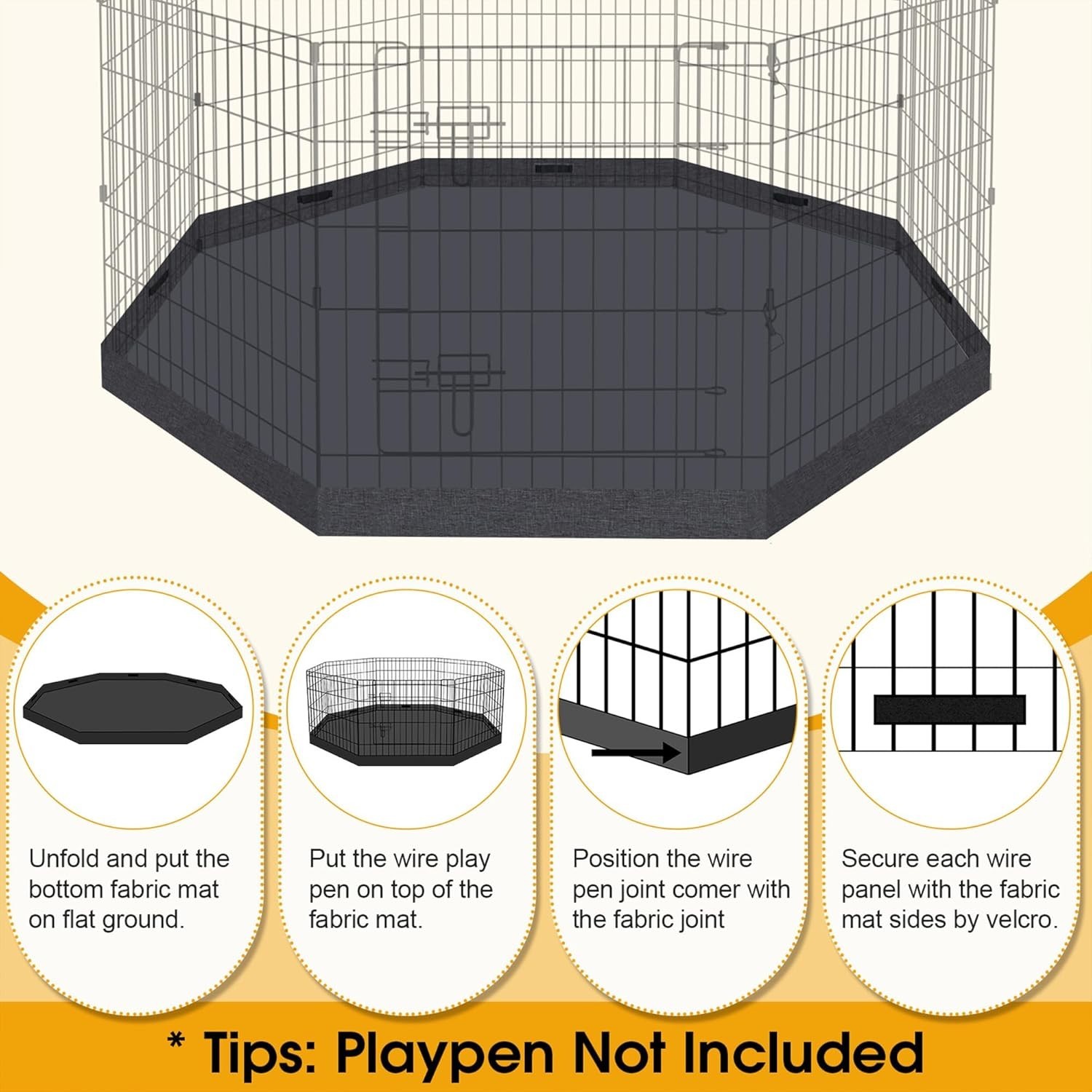 Unfold and put the bottom fabric mat on flat ground.

Put the wire play pen on top of the fabric mat.

Position the wire pen joint comer with the fabric joint

Secure each wire panel with the fabric mat sides by velcro.

* Tips: Playpen Not Included