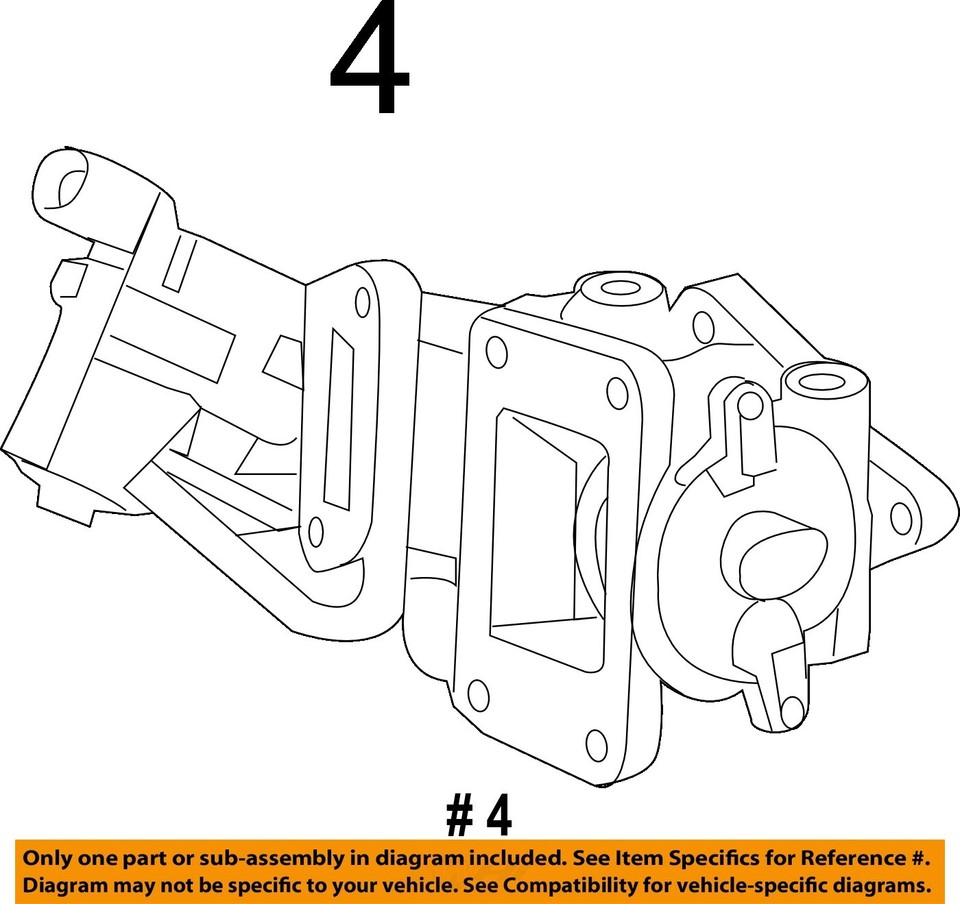 4

# 4

Only one part or sub-assembly in diagram included. See Item Specifics for Reference #.
Diagram may not be specific to your vehicle. See Compatibility for vehicle-specific diagrams.