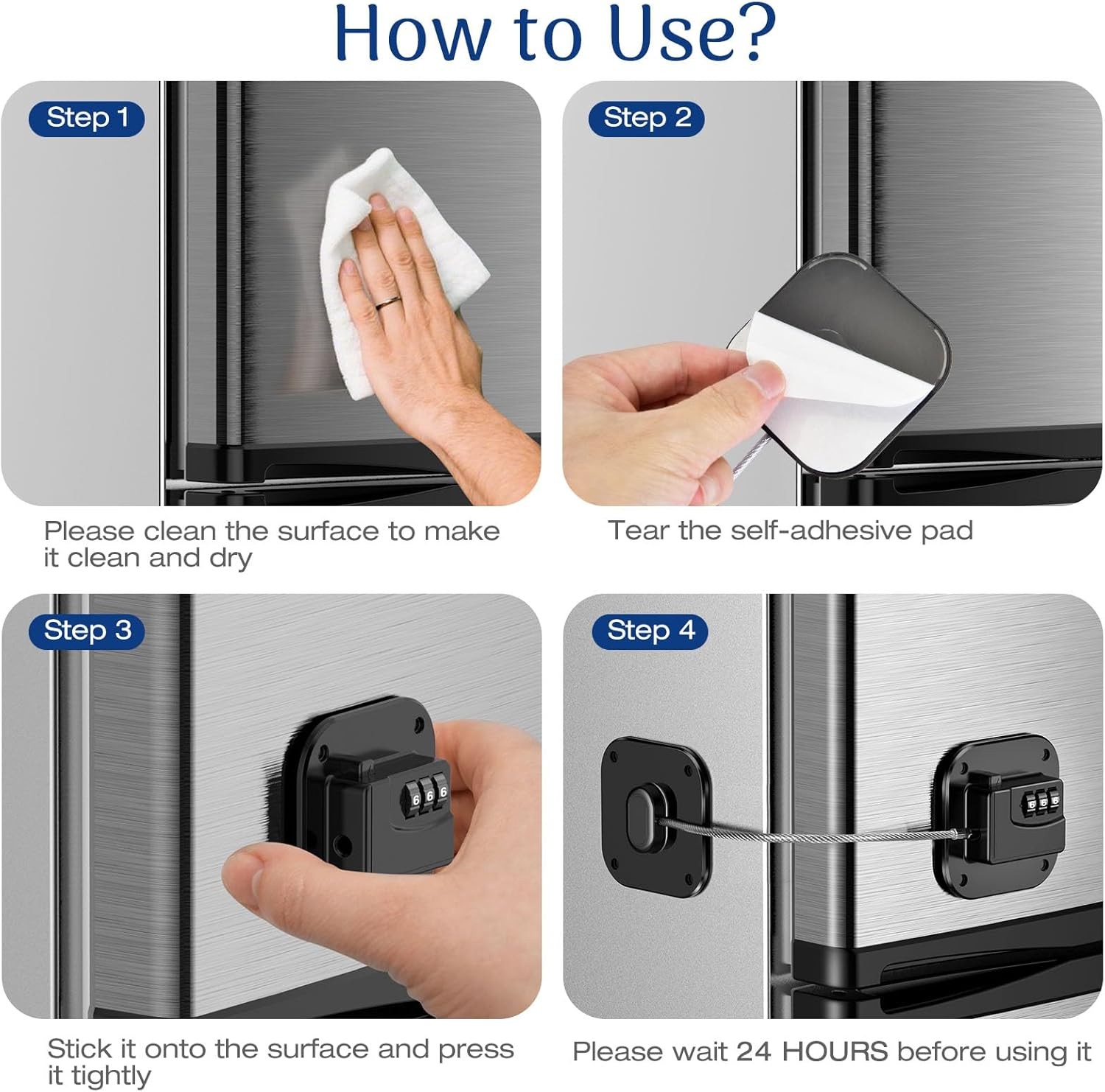 How to Use?

Step 1

Please clean the surface to make it clean and dry

Step 2

Tear the self-adhesive pad

Step 3

6 6 6

Stick it onto the surface and press it tightly

Step 4

Please wait 24 HOURS before using it