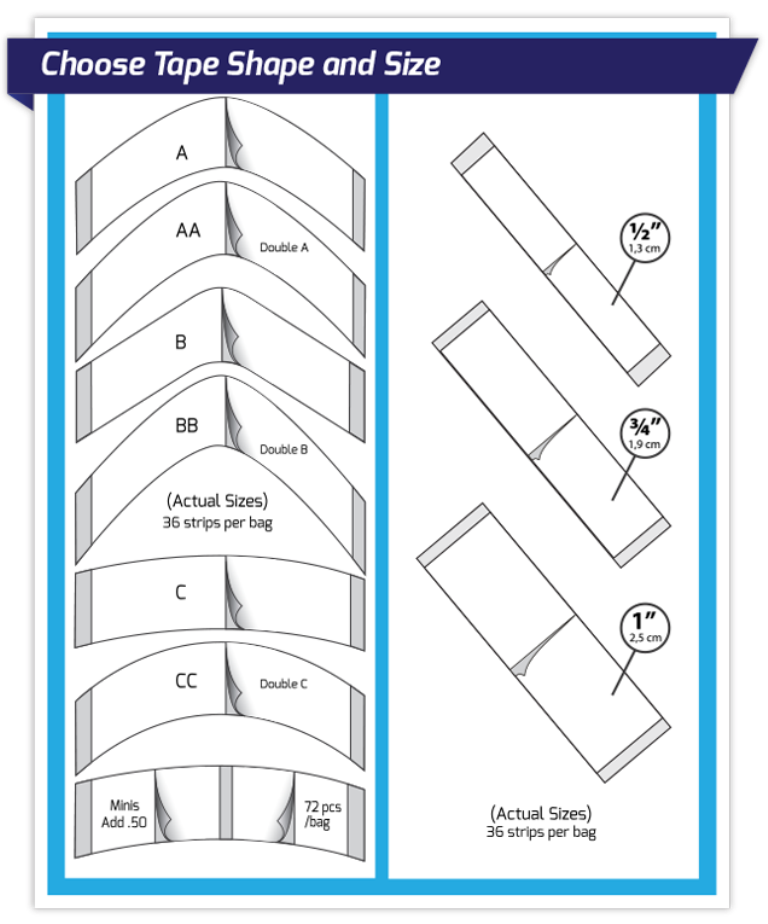 Choose Tape Shape and Size

A

AA

Double A

B

BB

Double B

(Actual Sizes)
36 strips per bag

C

CC

Double C

Minis
Add .50

72 pcs
/bag

½"
1,3 cm

¾"
1,9 cm

1"
2,5 cm

(Actual Sizes)
36 strips per bag