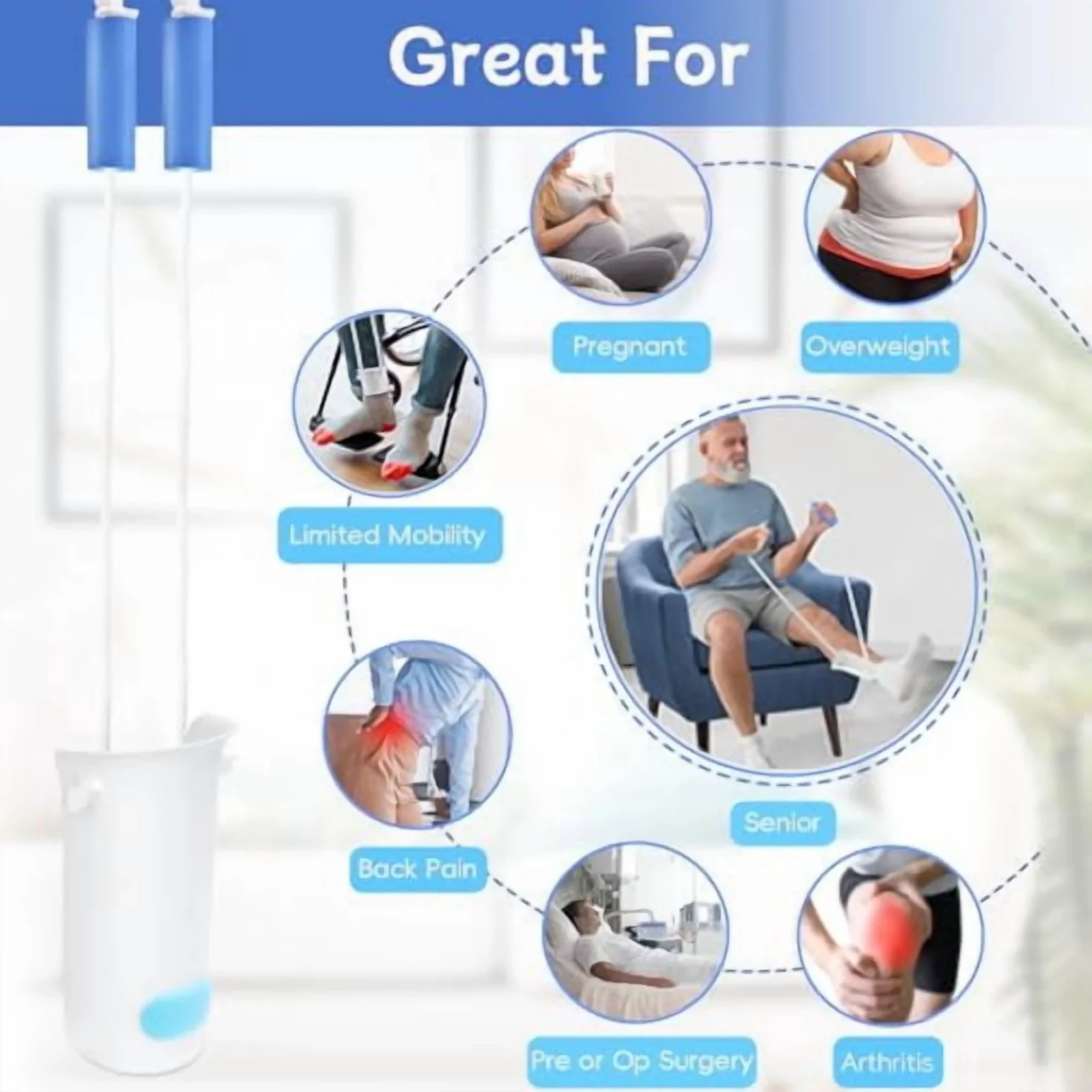 Great For

Pregnant

Overweight

Limited Mobility

Senior

Back Pain

Pre or Op Surgery

Arthritis