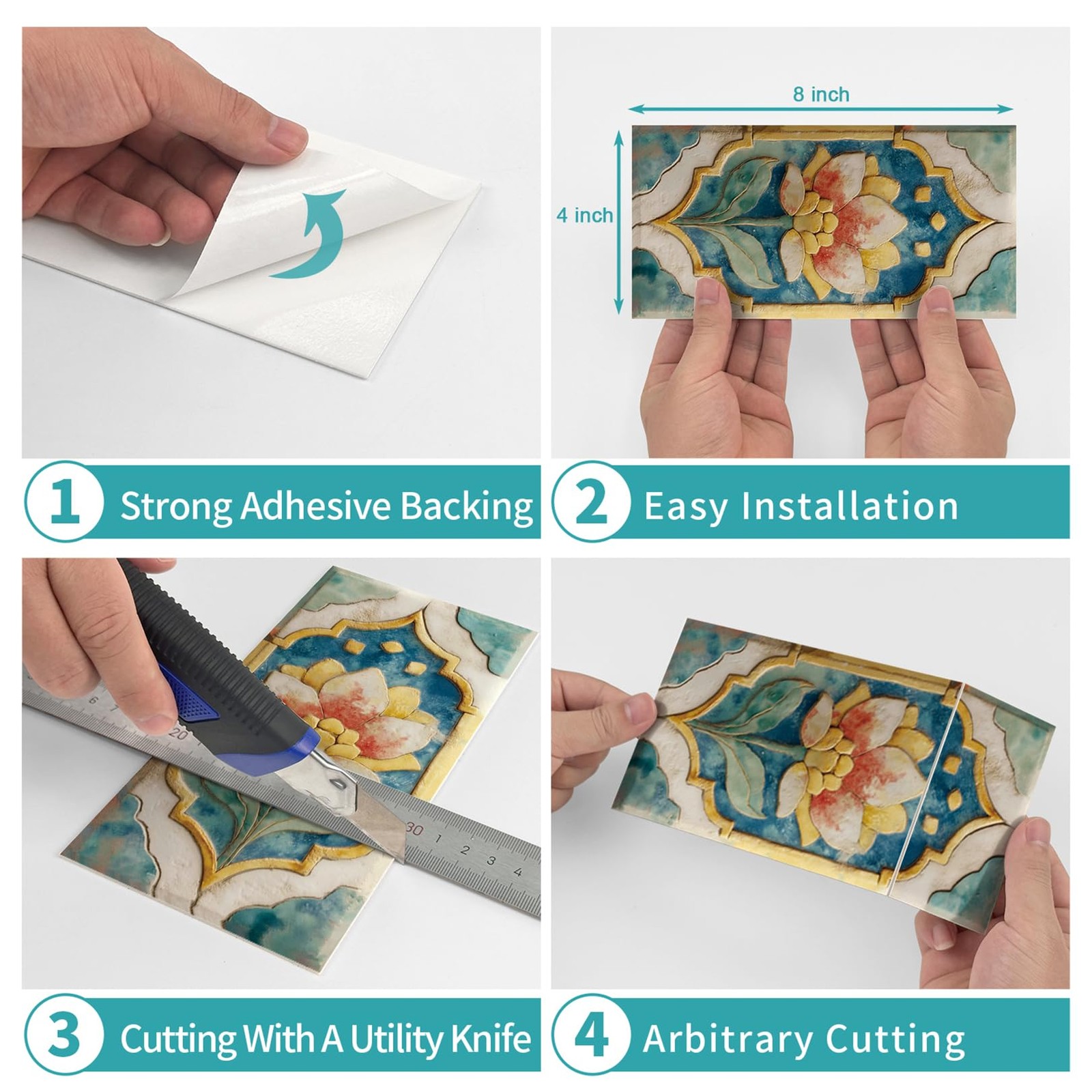 1 Strong Adhesive Backing

8 inch

4 inch

2 Easy Installation

6

20

30 1 2 3 4

3 Cutting With A Utility Knife

4 Arbitrary Cutting