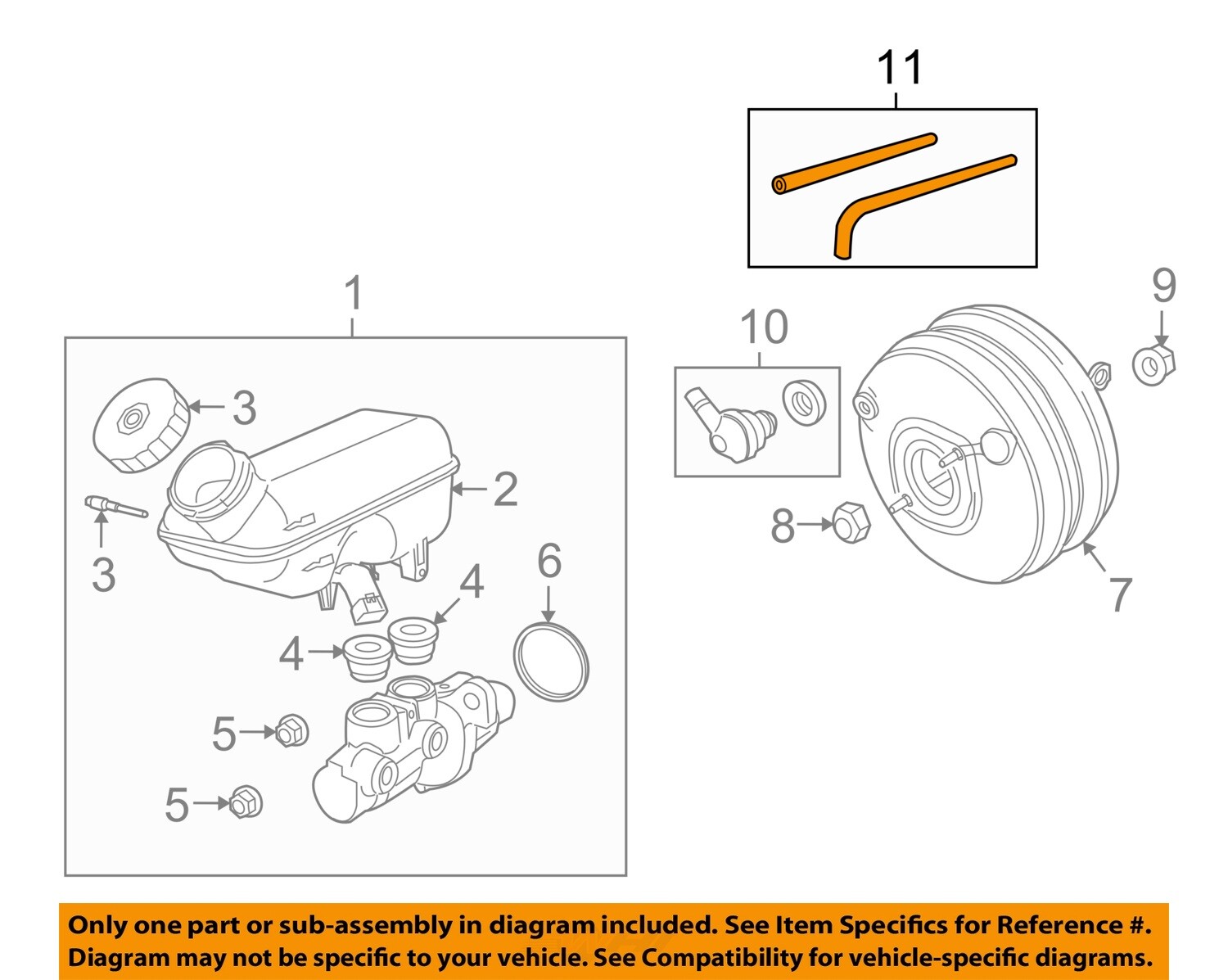 11

1

3

2

3

4

6

4

5

5

10

9

8

7

Only one part or sub-assembly in diagram included. See Item Specifics for Reference #. Diagram may not be specific to your vehicle. See Compatibility for vehicle-specific diagrams.