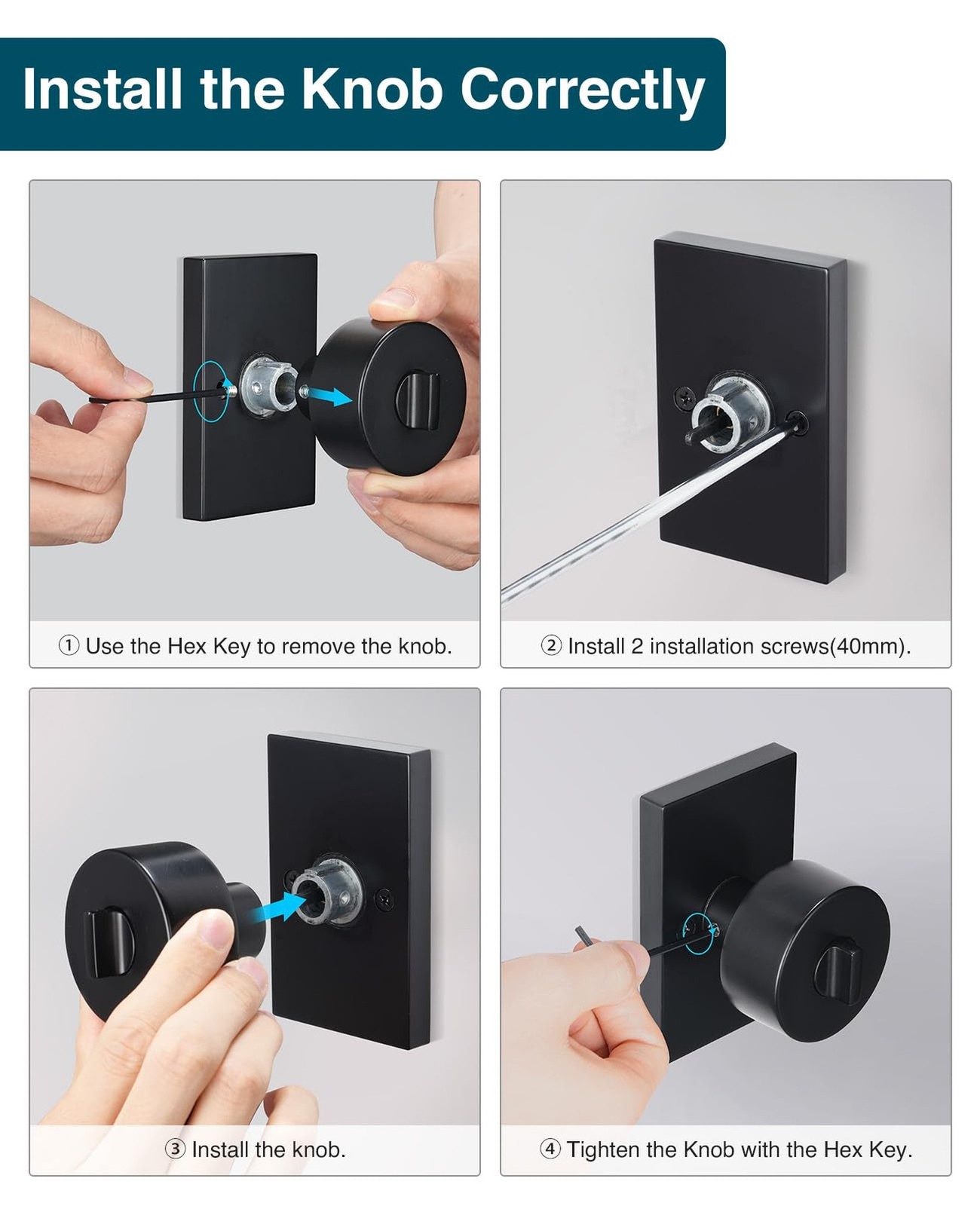 Install the Knob Correctly

① Use the Hex Key to remove the knob.

② Install 2 installation screws(40mm).

③ Install the knob.

④ Tighten the Knob with the Hex Key.