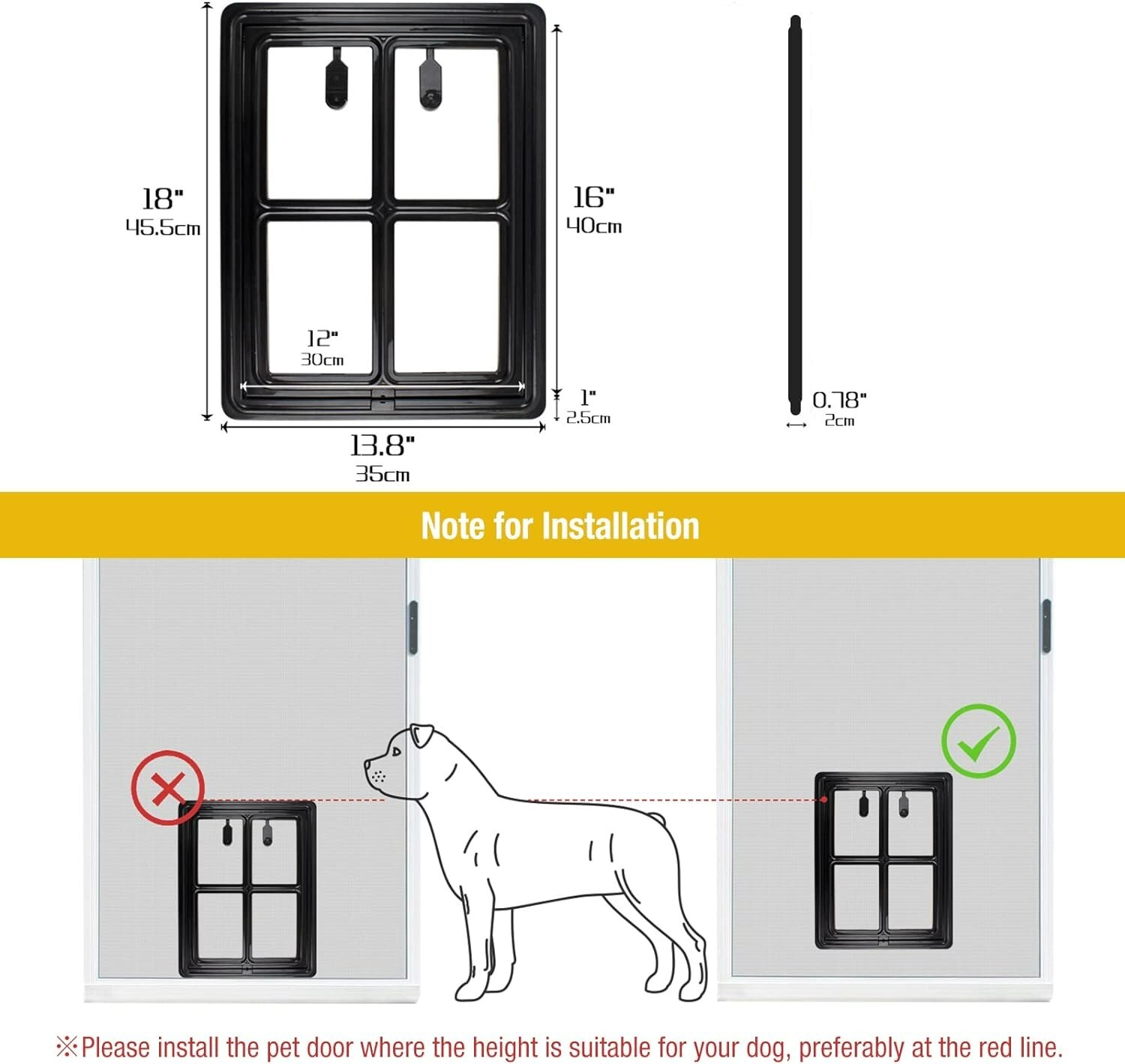 18"
45.5cm

16"
40cm

12"
30cm

1"
2.5cm

13.8"
35cm

0.78"
2cm

Note for Installation

※Please install the pet door where the height is suitable for your dog, preferably at the red line.