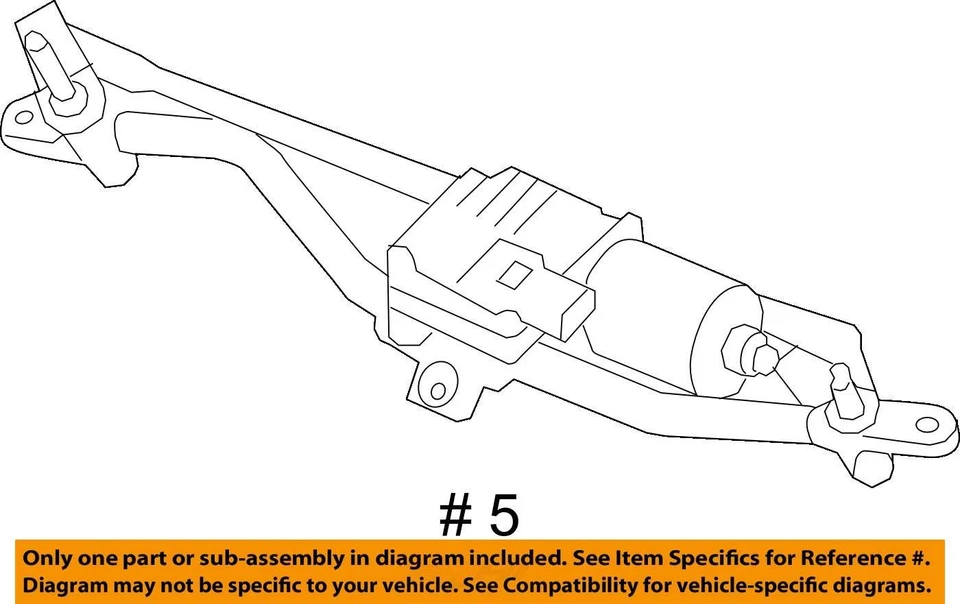 # 5

Only one part or sub-assembly in diagram included. See Item Specifics for Reference #. Diagram may not be specific to your vehicle. See Compatibility for vehicle-specific diagrams.