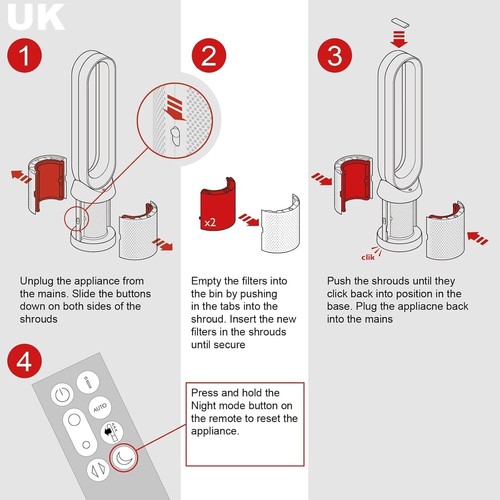 UK

1

Unplug the appliance from the mains. Slide the buttons down on both sides of the shrouds

2

x2

Empty the filters into the bin by pushing in the tabs into the shroud. Insert the new filters in the shrouds until secure

3

clik

Push the shrouds until they click back into position in the base. Plug the appliacne back into the mains

4

AUTO

Press and hold the Night mode button on the remote to reset the appliance.