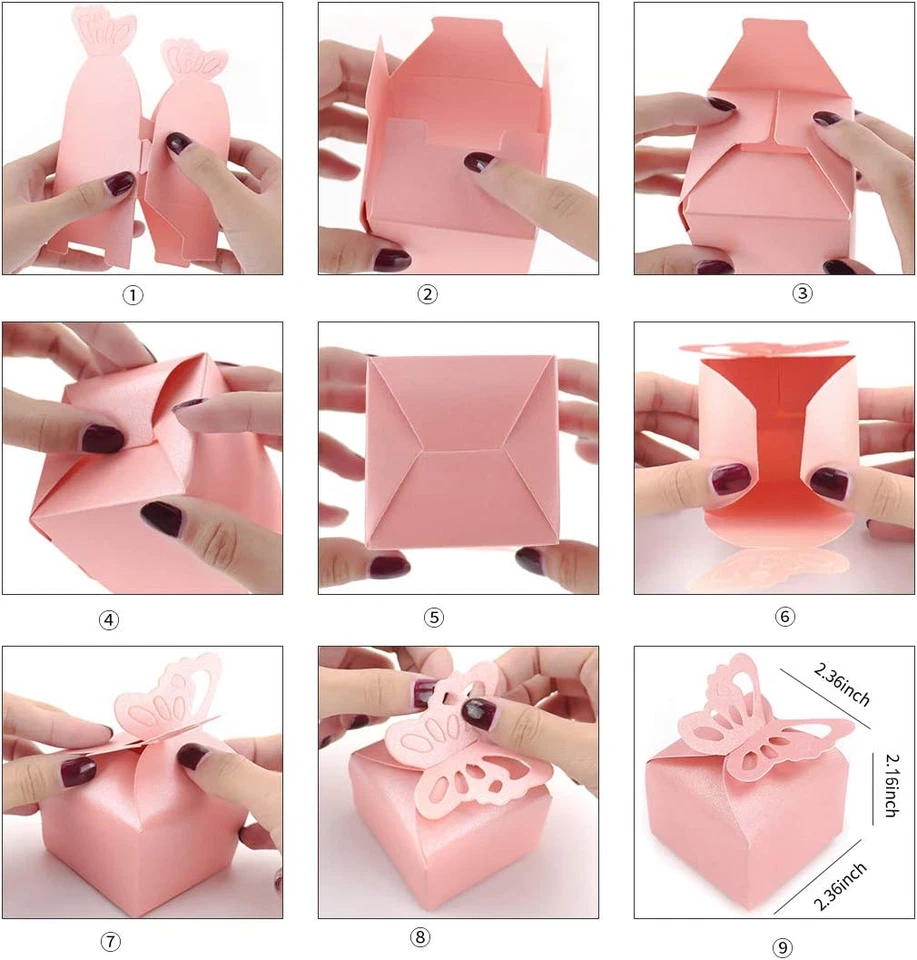 ①

②

③

④

⑤

⑥

⑦

⑧

2.36inch

2.16inch

2.36inch

⑨