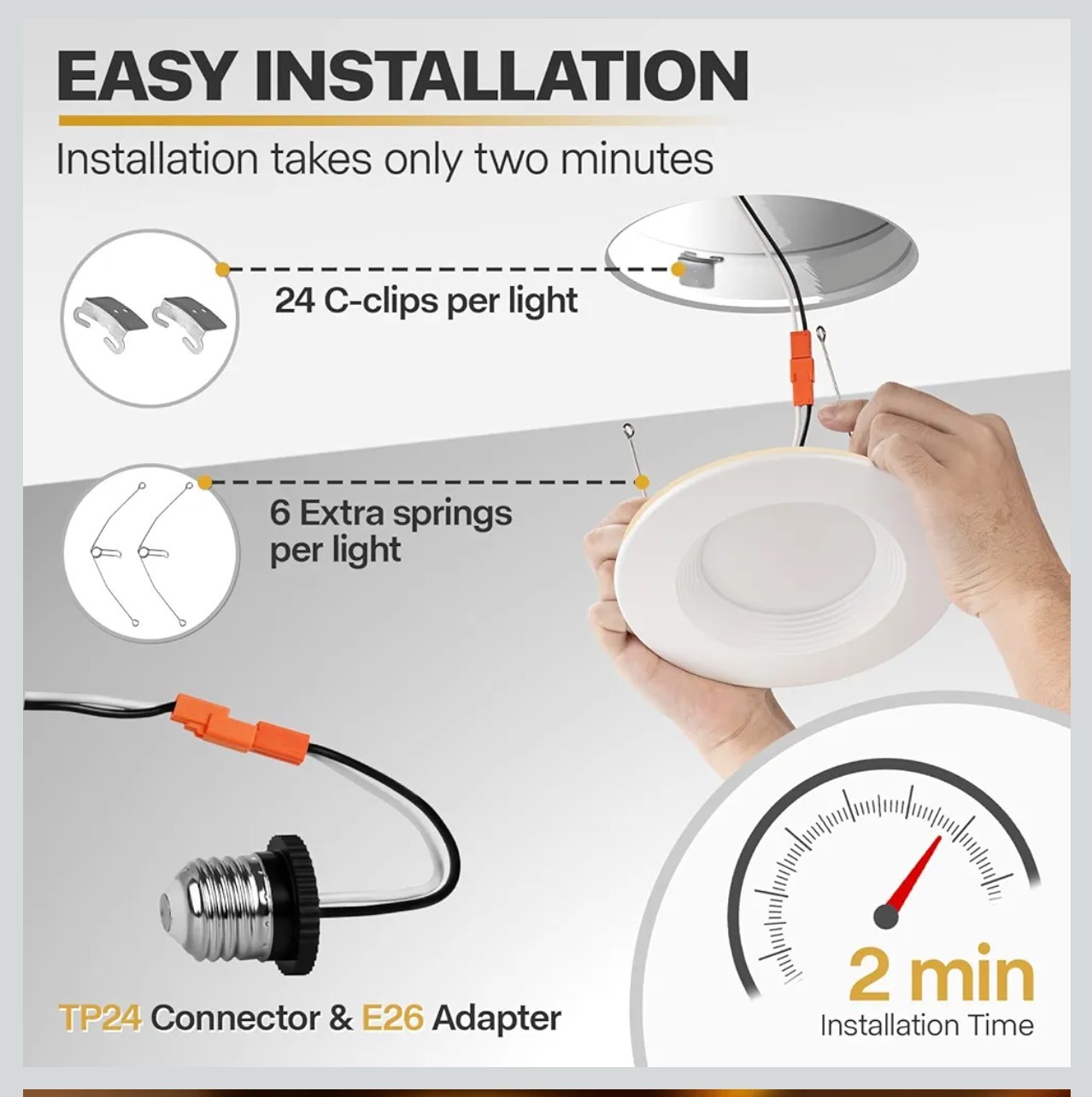 EASY INSTALLATION

Installation takes only two minutes

24 C-clips per light

6 Extra springs per light

TP24 Connector & E26 Adapter

2 min
Installation Time