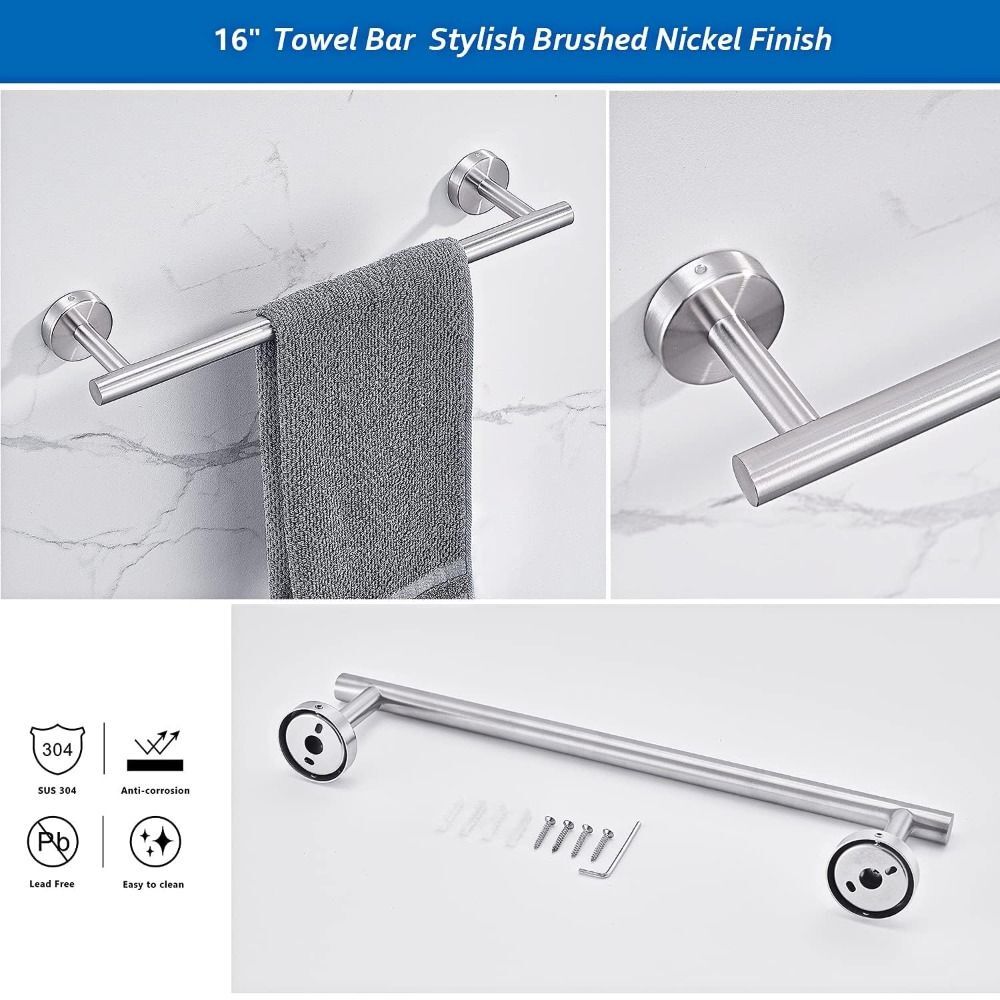 16" Towel Bar Stylish Brushed Nickel Finish

304

SUS 304

Anti-corrosion

Pb

Lead Free

Easy to clean