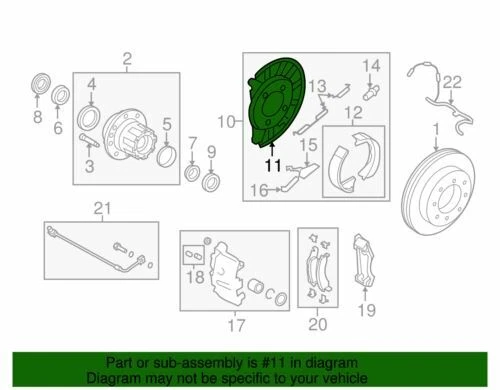 2
8
6
4
3
5
7
9
10
11
13
14
12
15
16
22
1
21
18
17
20
19

Part or sub-assembly is #11 in diagram
Diagram may not be specific to your vehicle