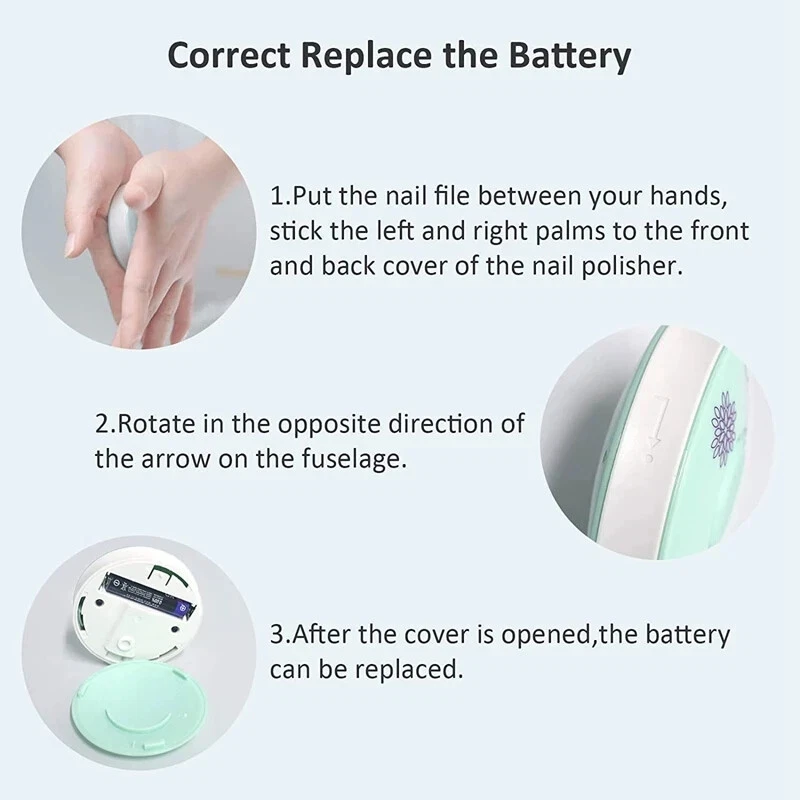 Correct Replace the Battery

1.Put the nail file between your hands, stick the left and right palms to the front and back cover of the nail polisher.

2.Rotate in the opposite direction of the arrow on the fuselage.

3.After the cover is opened,the battery can be replaced.