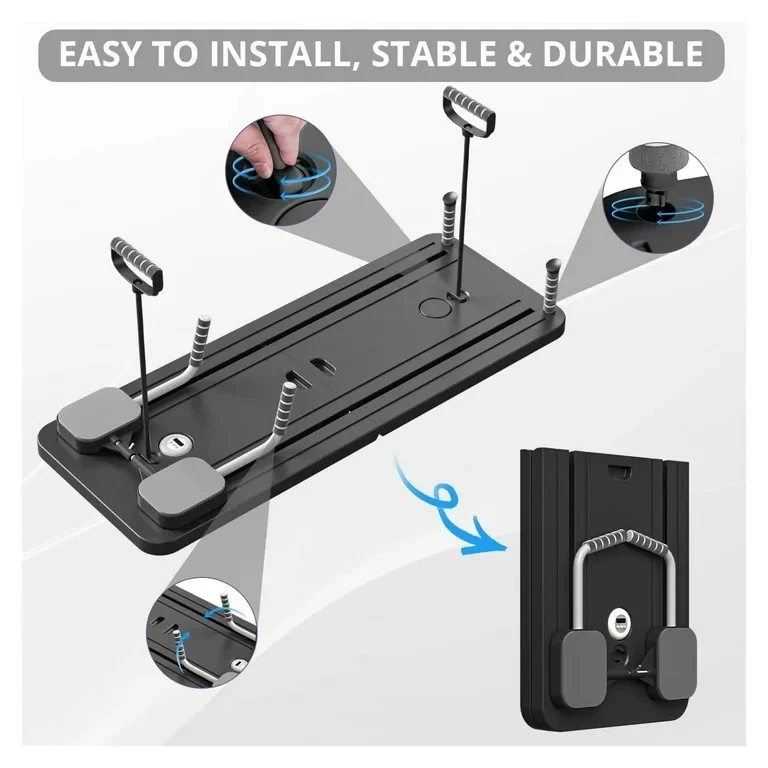 EASY TO INSTALL, STABLE & DURABLE