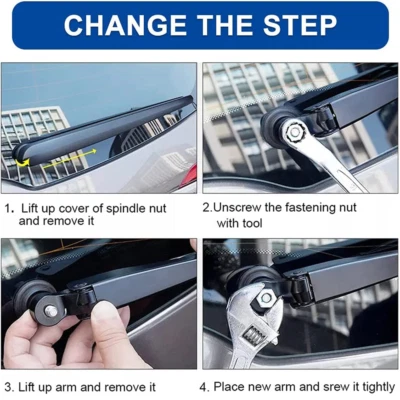 CHANGE THE STEP

1. Lift up cover of spindle nut and remove it

2.Unscrew the fastening nut with tool

3. Lift up arm and remove it

4. Place new arm and srew it tightly