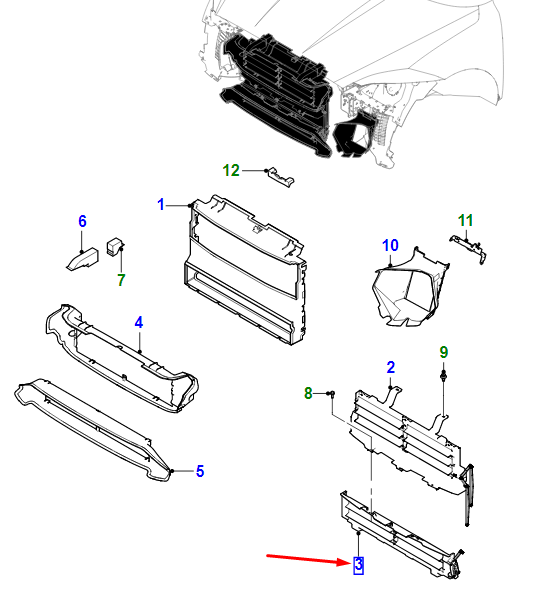 12
1
6
7
11
10
4
9
2
8
5
3