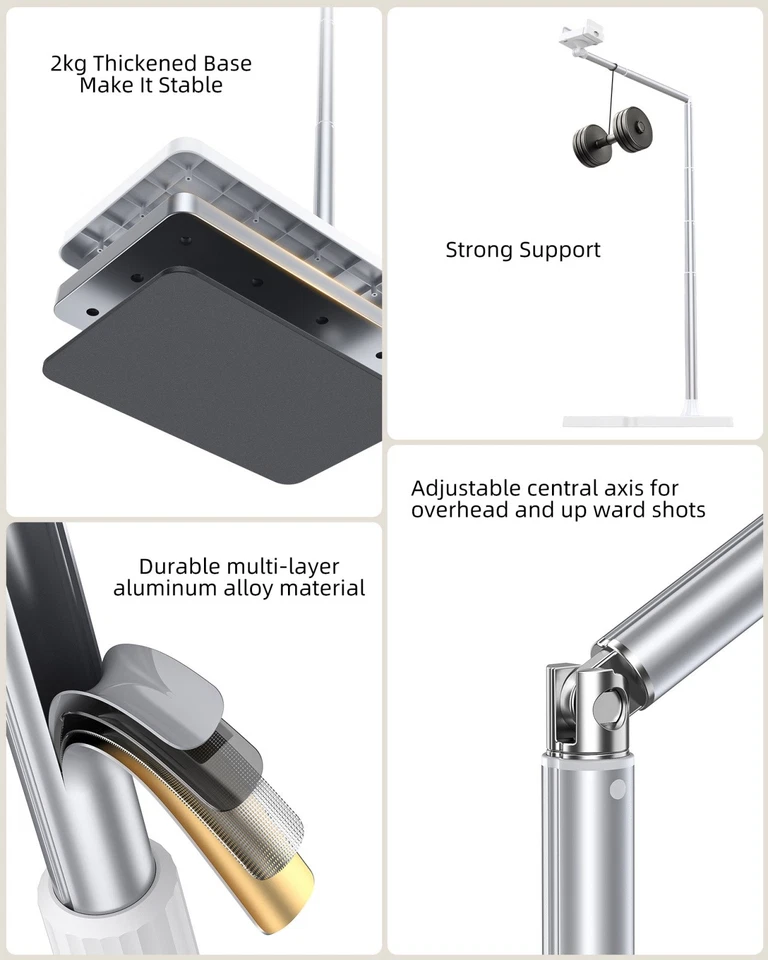 2kg Thickened Base
Make It Stable

Strong Support

Adjustable central axis for overhead and up ward shots

Durable multi-layer aluminum alloy material