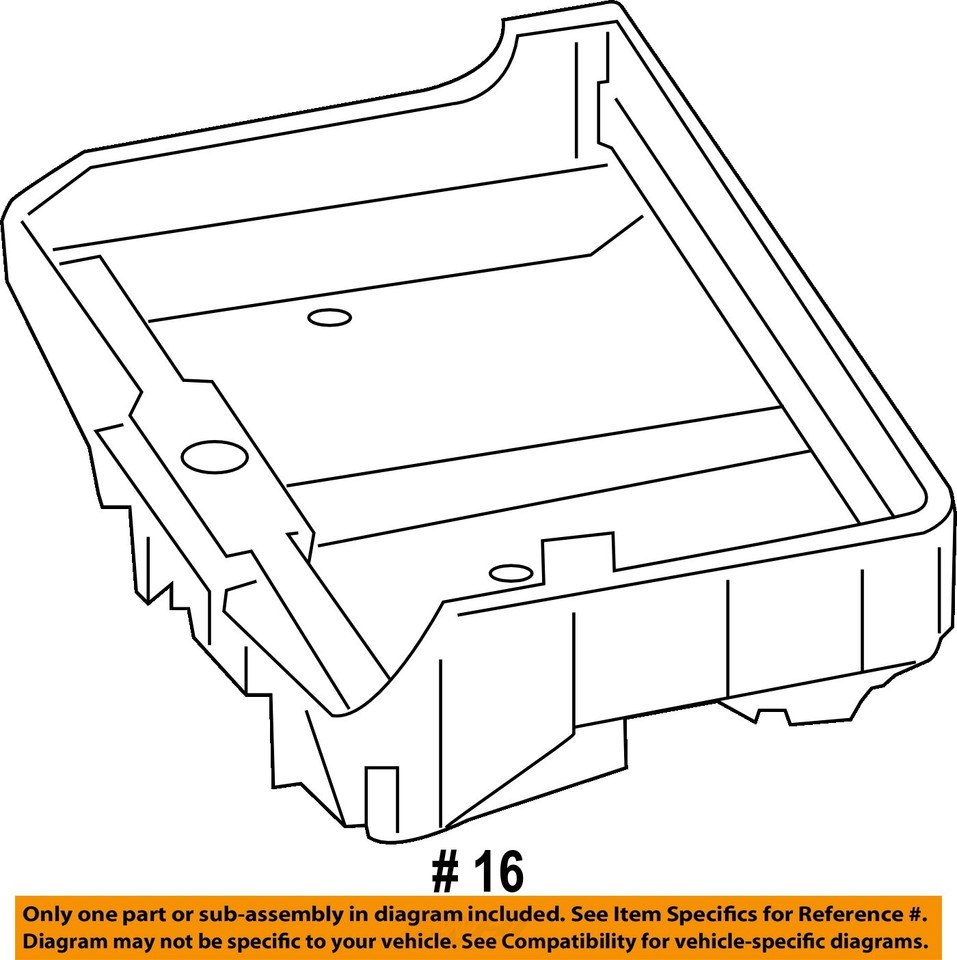 # 16

Only one part or sub-assembly in diagram included. See Item Specifics for Reference #.
Diagram may not be specific to your vehicle. See Compatibility for vehicle-specific diagrams.