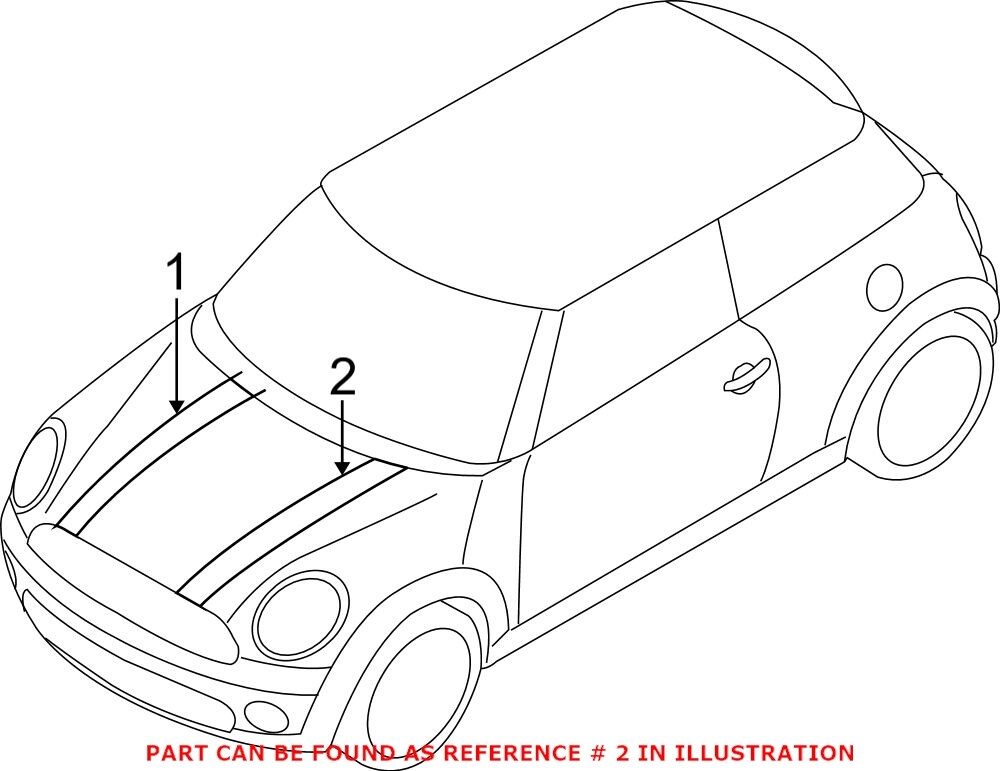 1

2

PART CAN BE FOUND AS REFERENCE # 2 IN ILLUSTRATION