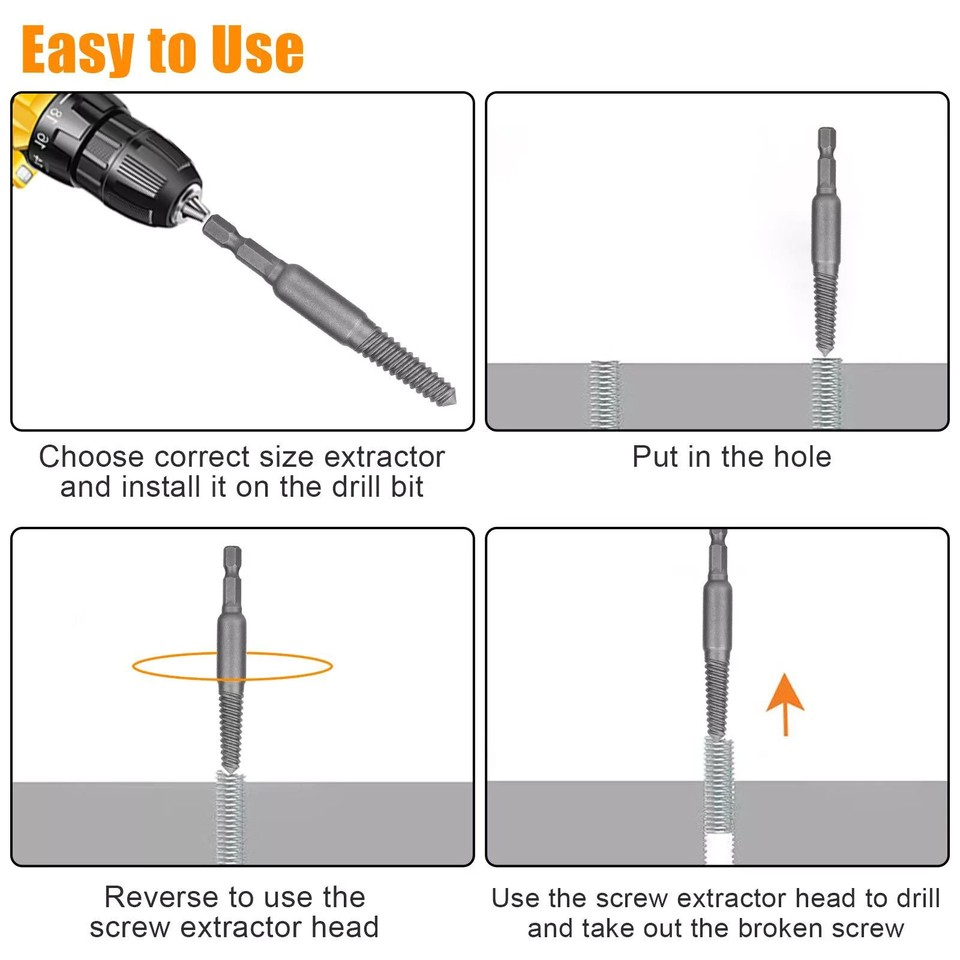 Easy to Use

Choose correct size extractor and install it on the drill bit

Put in the hole

Reverse to use the screw extractor head

Use the screw extractor head to drill and take out the broken screw