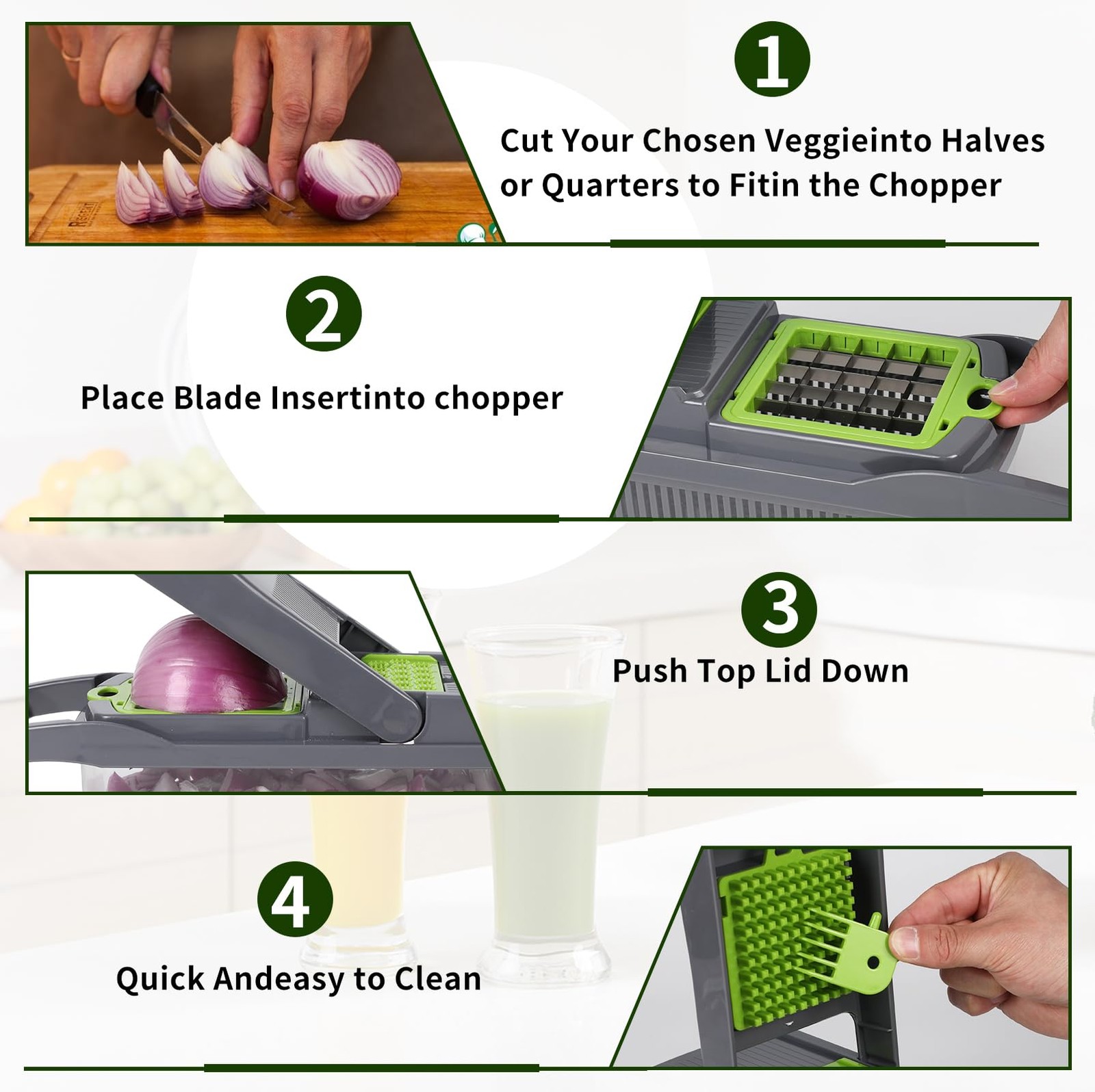 1

Cut Your Chosen Veggieinto Halves or Quarters to Fitin the Chopper

2

Place Blade Insertinto chopper

3

Push Top Lid Down

4

Quick Andeasy to Clean